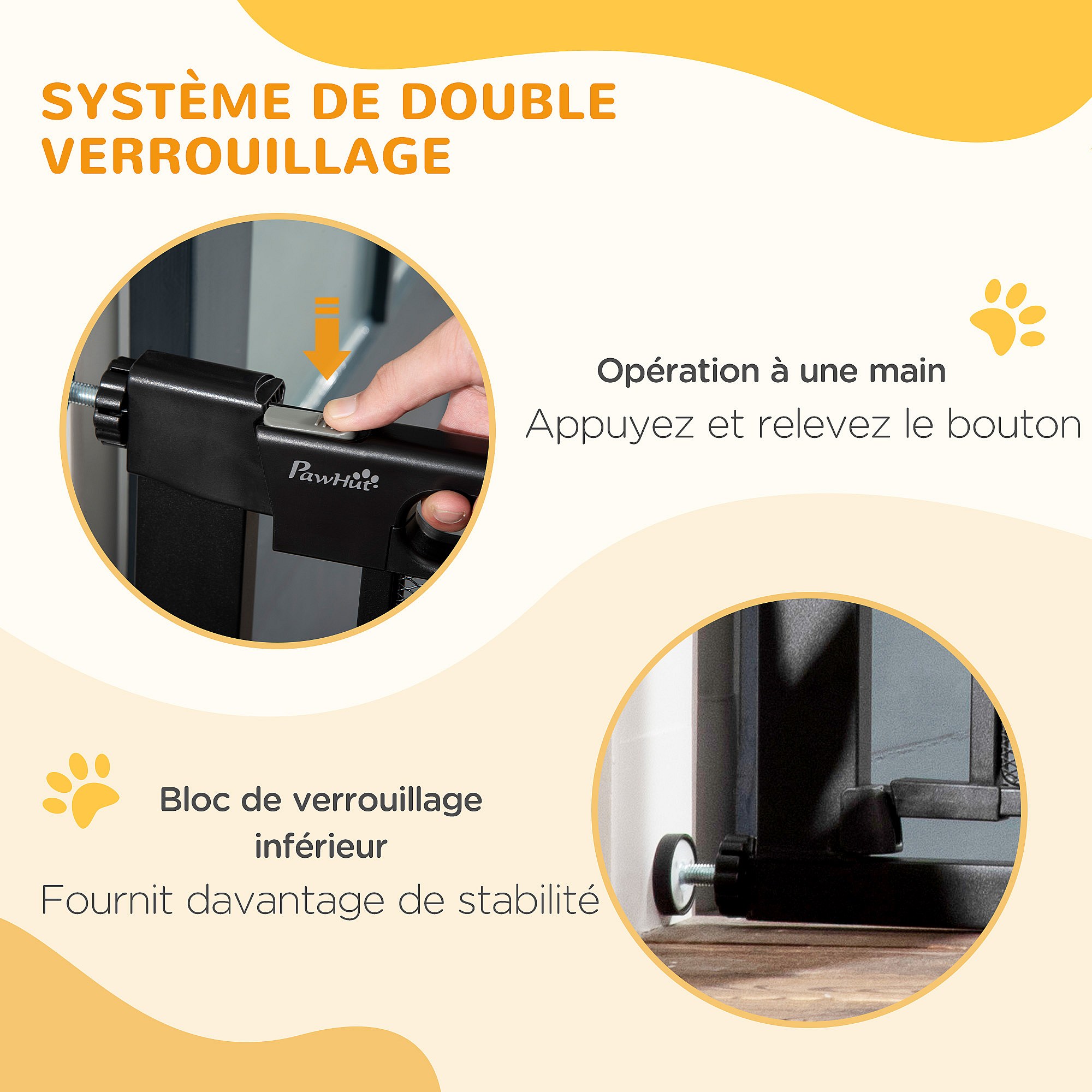 SYSTÈME DE DOUBLE VERROUILLAGE

PawHut

Opération à une main

Appuyez et relevez le bouton

Bloc de verrouillage inférieur

Fournit davantage de stabilité