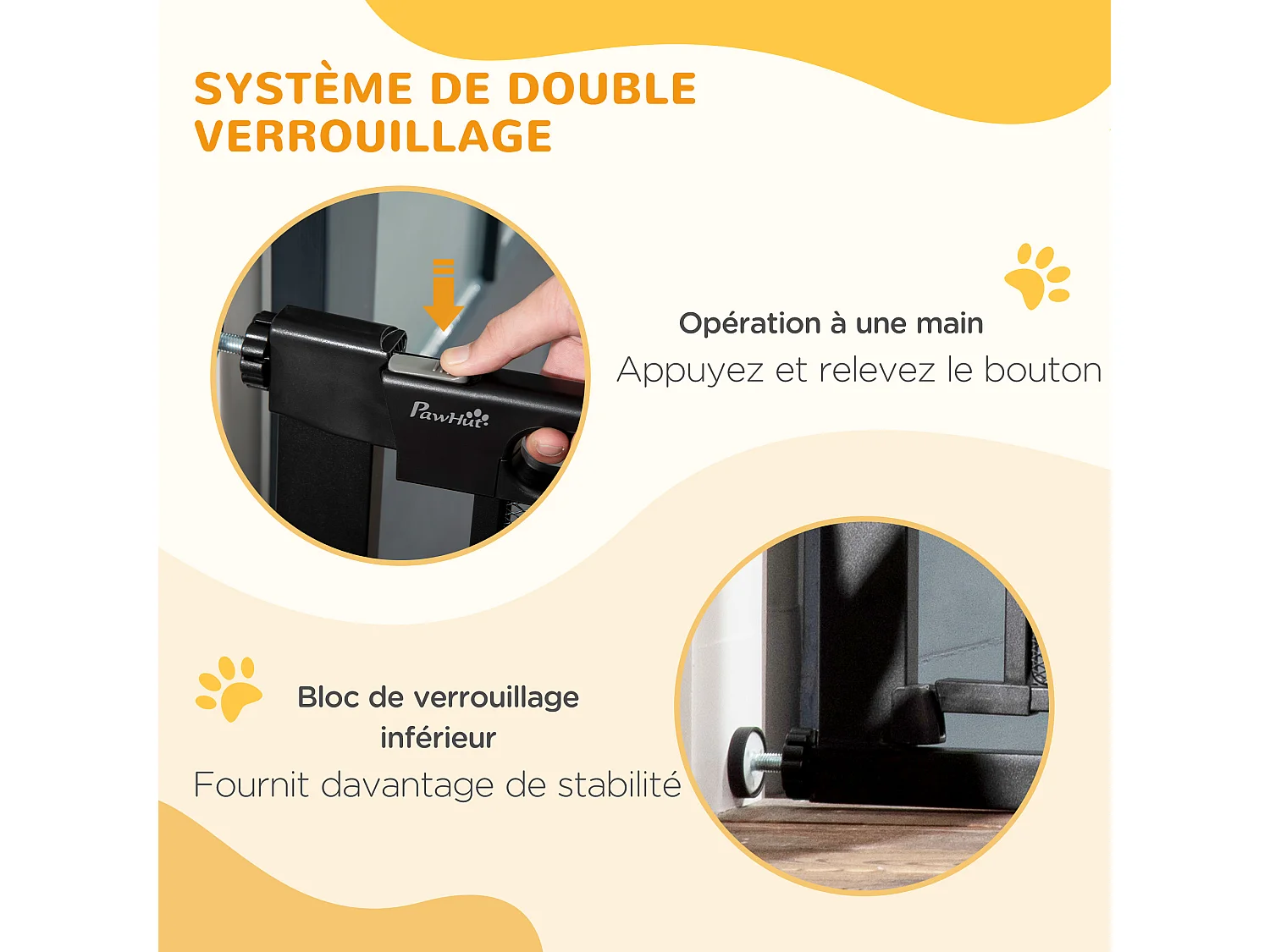 SYSTÈME DE DOUBLE VERROUILLAGE

PawHut

Opération à une main
Appuyez et relevez le bouton

Bloc de verrouillage inférieur
Fournit davantage de stabilité