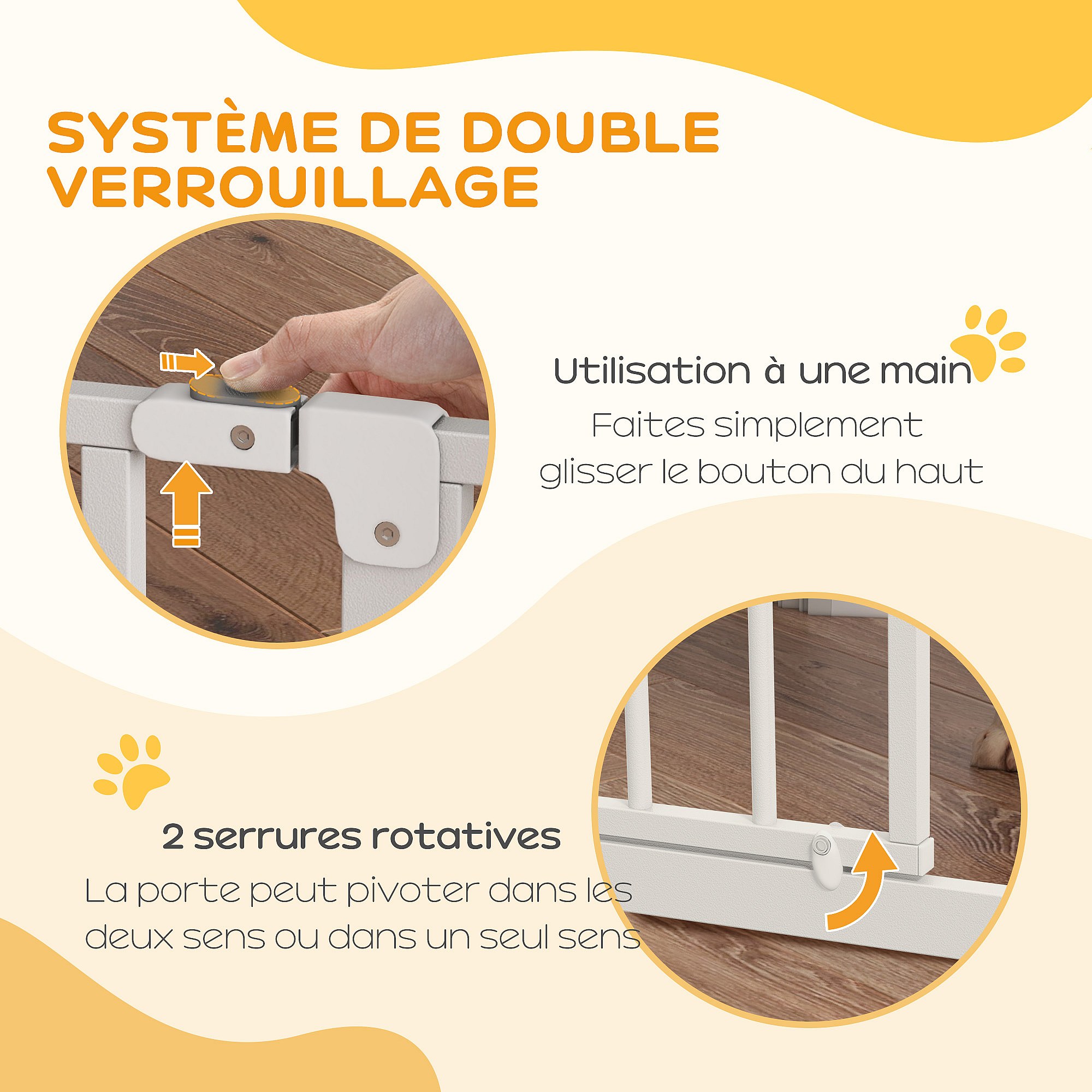 SYSTÈME DE DOUBLE VERROUILLAGE

Utilisation à une main

Faites simplement glisser le bouton du haut

2 serrures rotatives

La porte peut pivoter dans les deux sens ou dans un seul sens