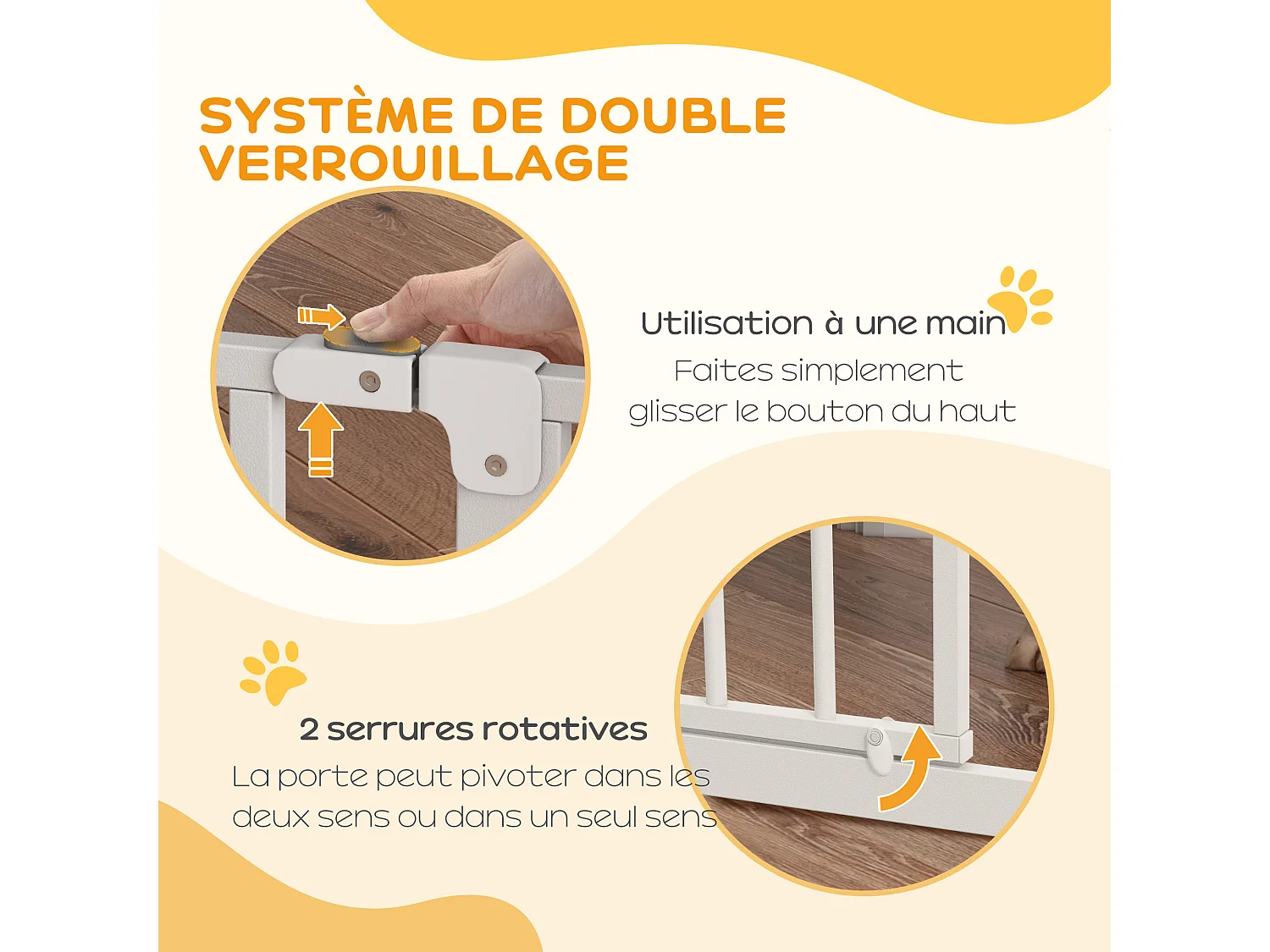 SYSTÈME DE DOUBLE VERROUILLAGE

Utilisation à une main

Faites simplement glisser le bouton du haut

2 serrures rotatives

La porte peut pivoter dans les deux sens ou dans un seul sens