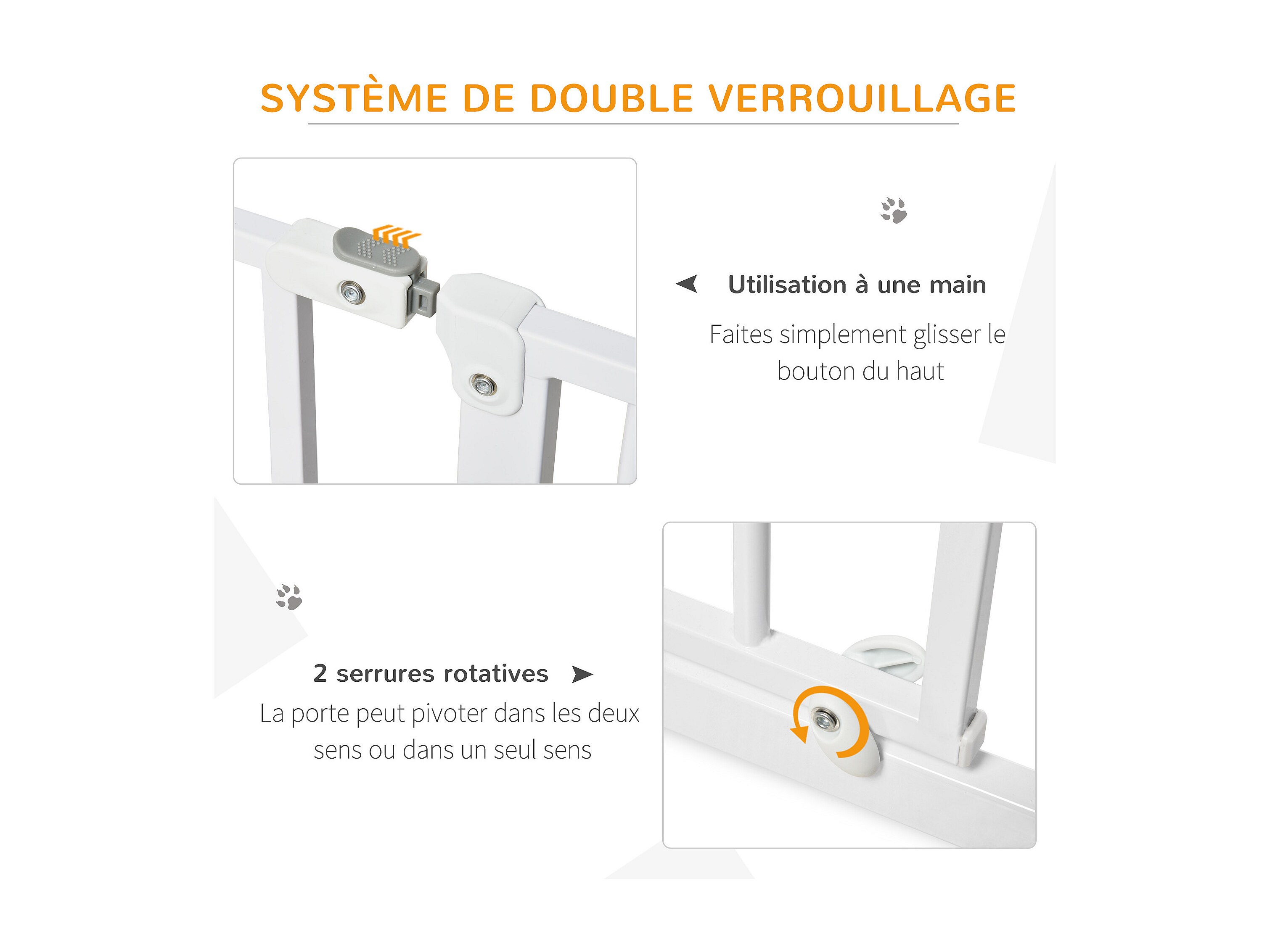 SYSTÈME DE DOUBLE VERROUILLAGE

Utilisation à une main

Faites simplement glisser le bouton du haut

2 serrures rotatives

La porte peut pivoter dans les deux sens ou dans un seul sens