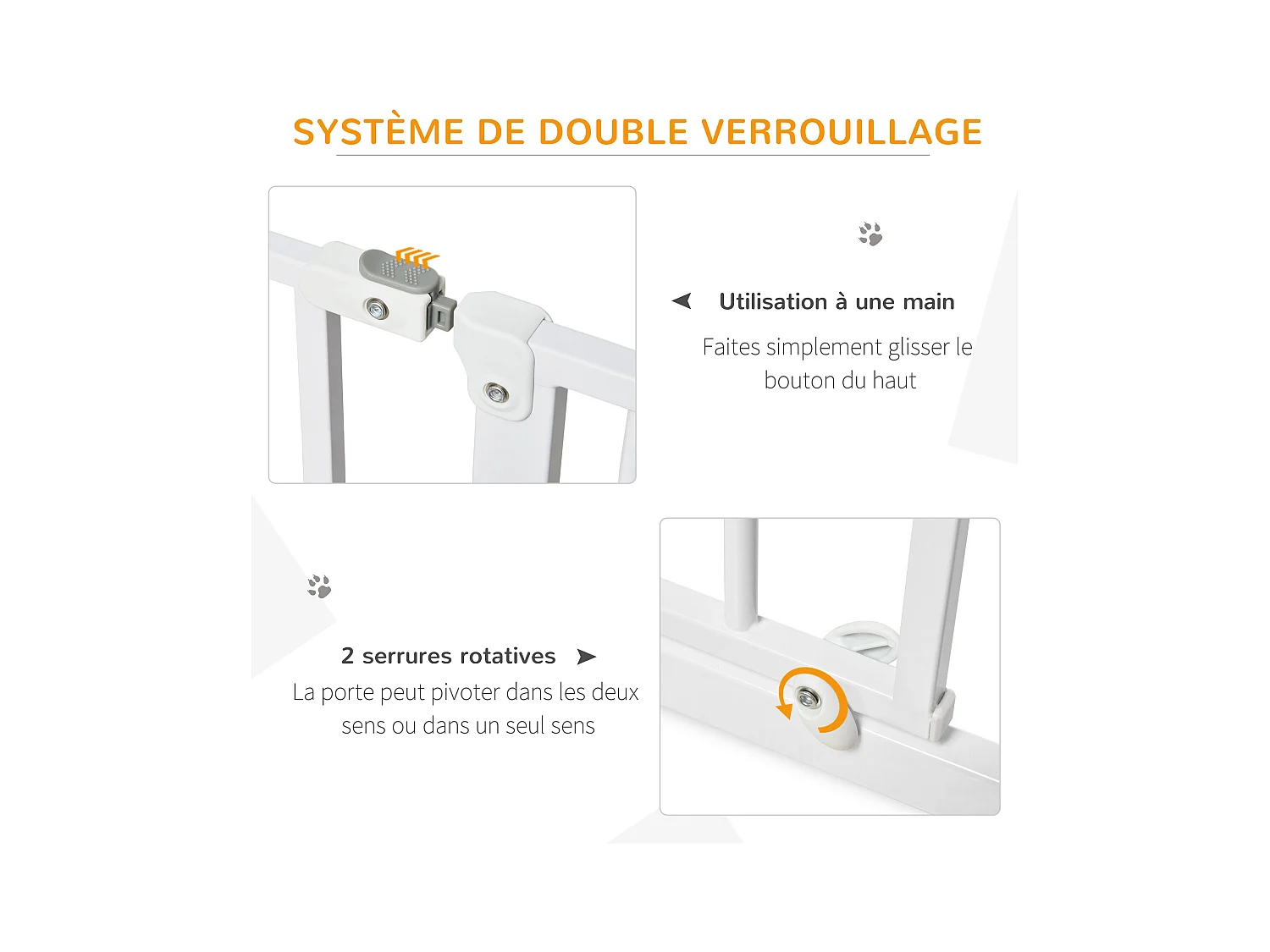 SYSTÈME DE DOUBLE VERROUILLAGE

Utilisation à une main

Faites simplement glisser le bouton du haut

2 serrures rotatives

La porte peut pivoter dans les deux sens ou dans un seul sens