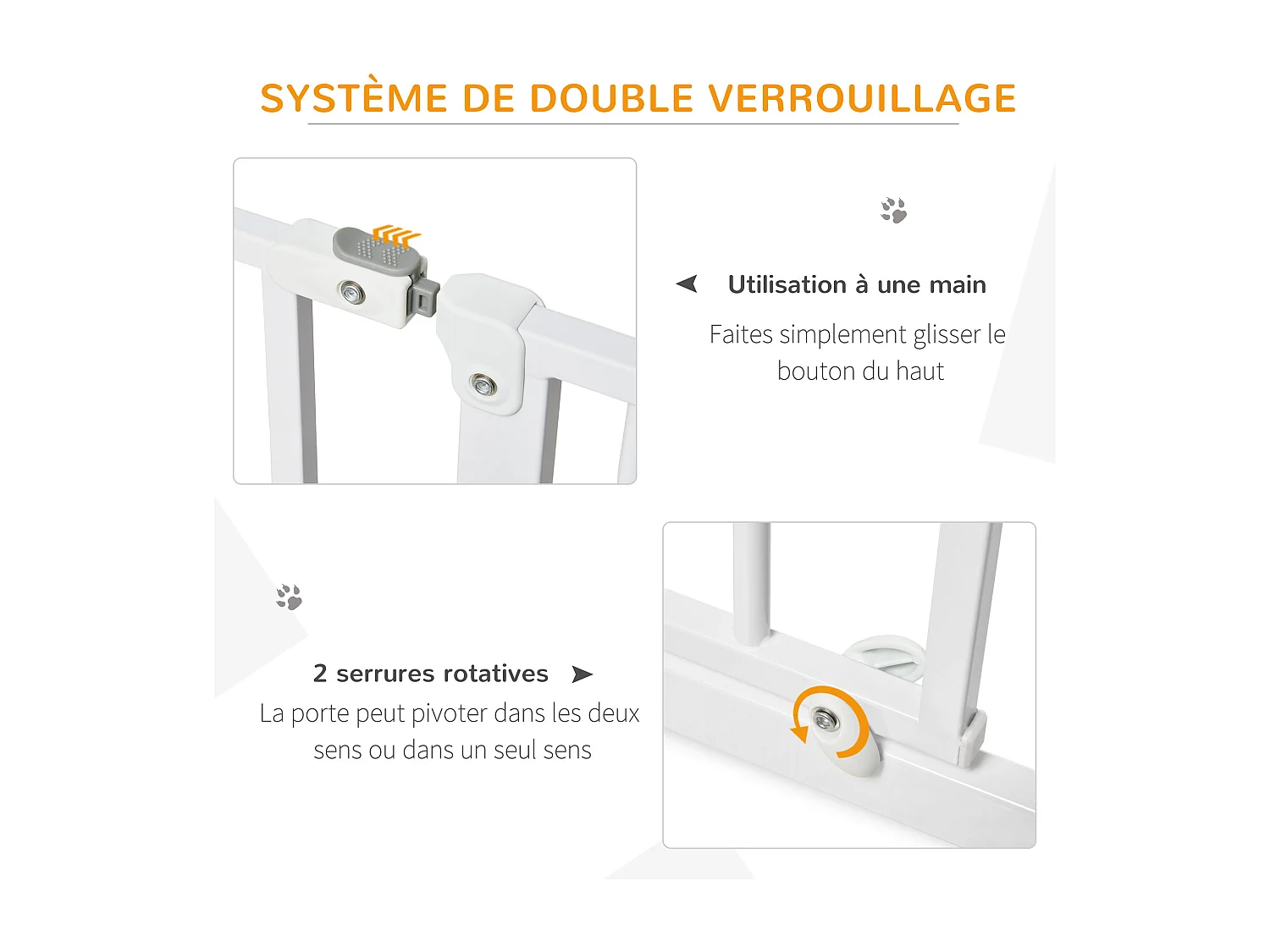 SYSTÈME DE DOUBLE VERROUILLAGE

Utilisation à une main

Faites simplement glisser le bouton du haut

2 serrures rotatives

La porte peut pivoter dans les deux sens ou dans un seul sens