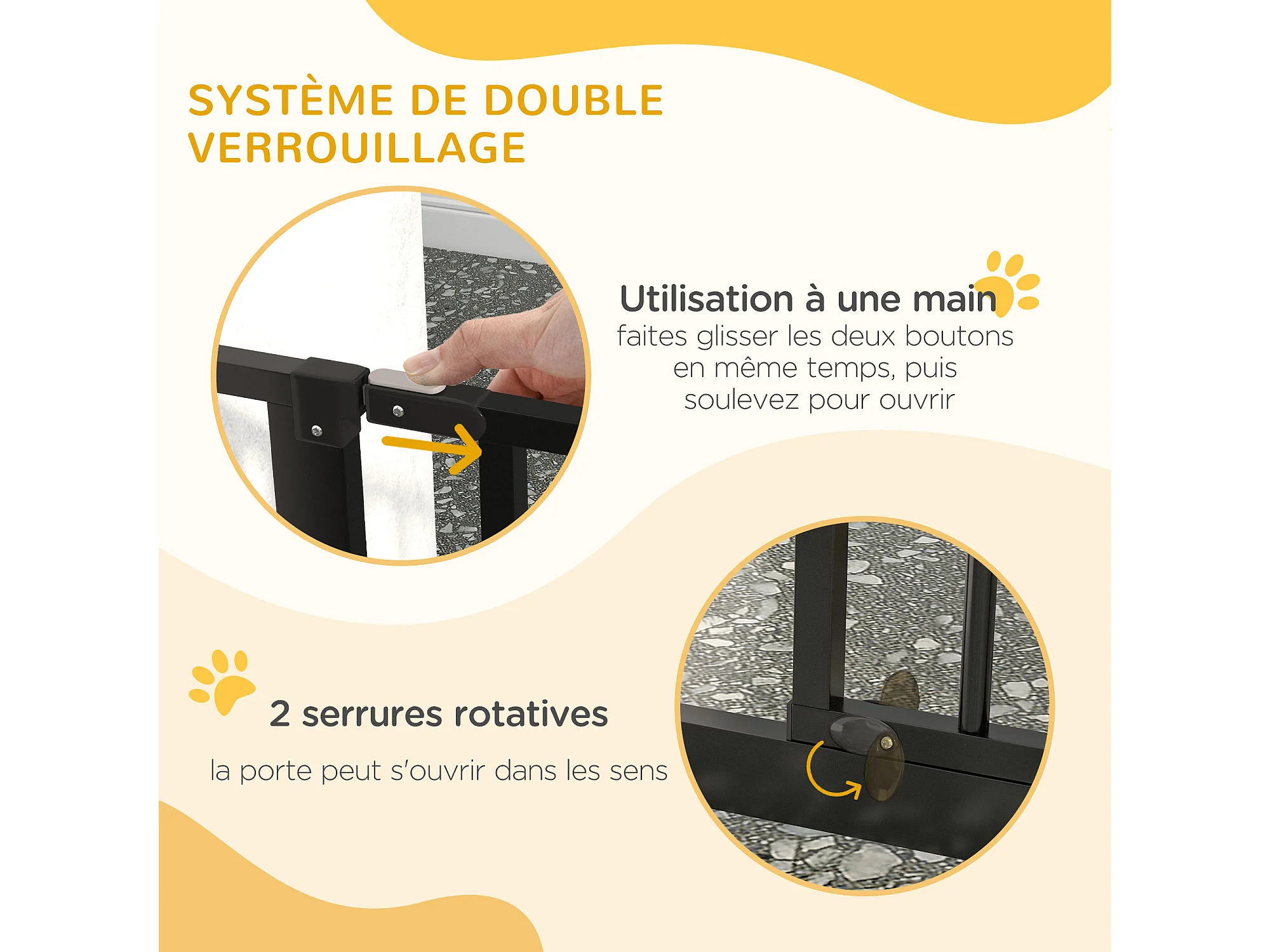 SYSTÈME DE DOUBLE VERROUILLAGE

Utilisation à une main
faites glisser les deux boutons en même temps, puis soulevez pour ouvrir

2 serrures rotatives
la porte peut s'ouvrir dans les sens