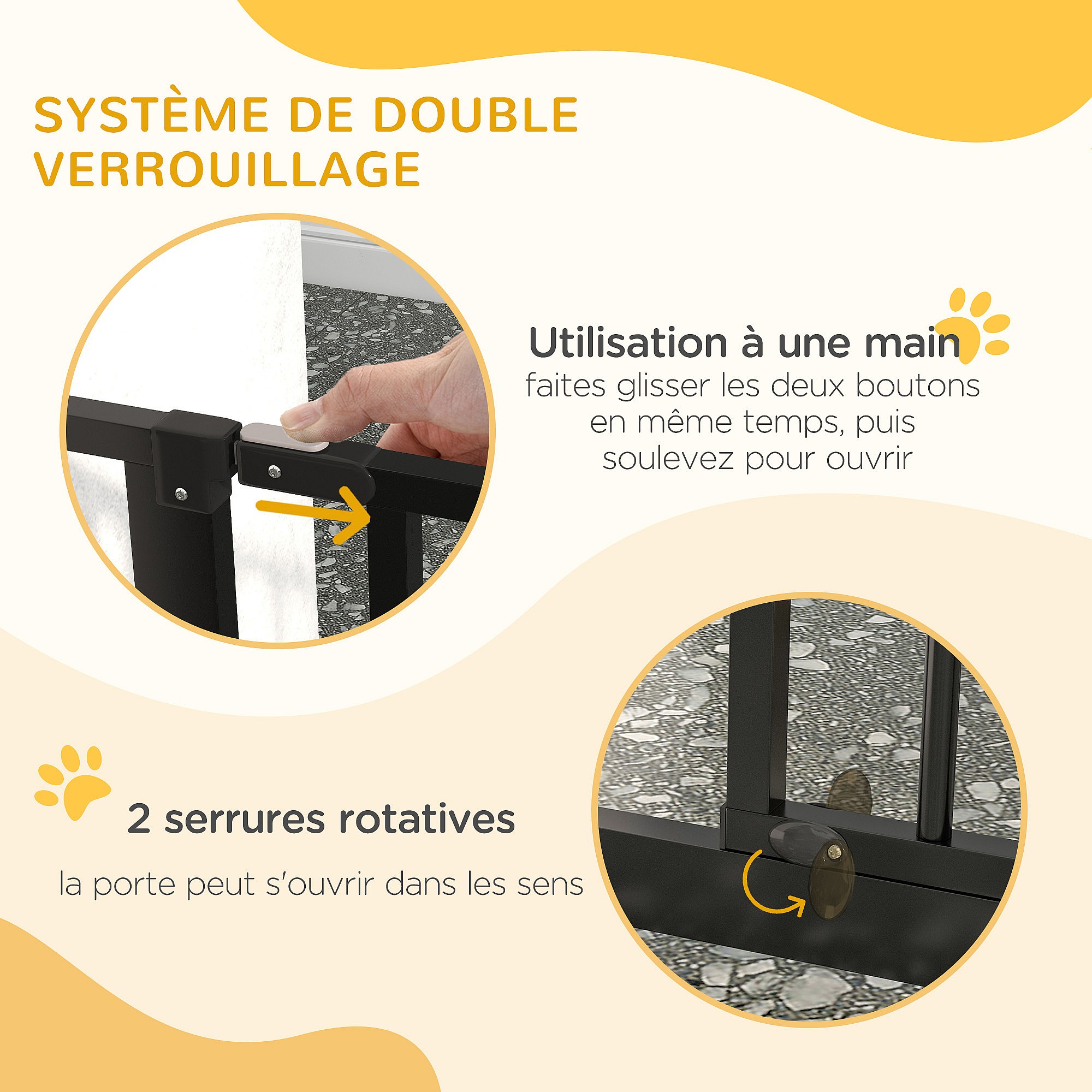 SYSTÈME DE DOUBLE VERROUILLAGE

Utilisation à une main
faites glisser les deux boutons en même temps, puis soulevez pour ouvrir

2 serrures rotatives

la porte peut s'ouvrir dans les sens