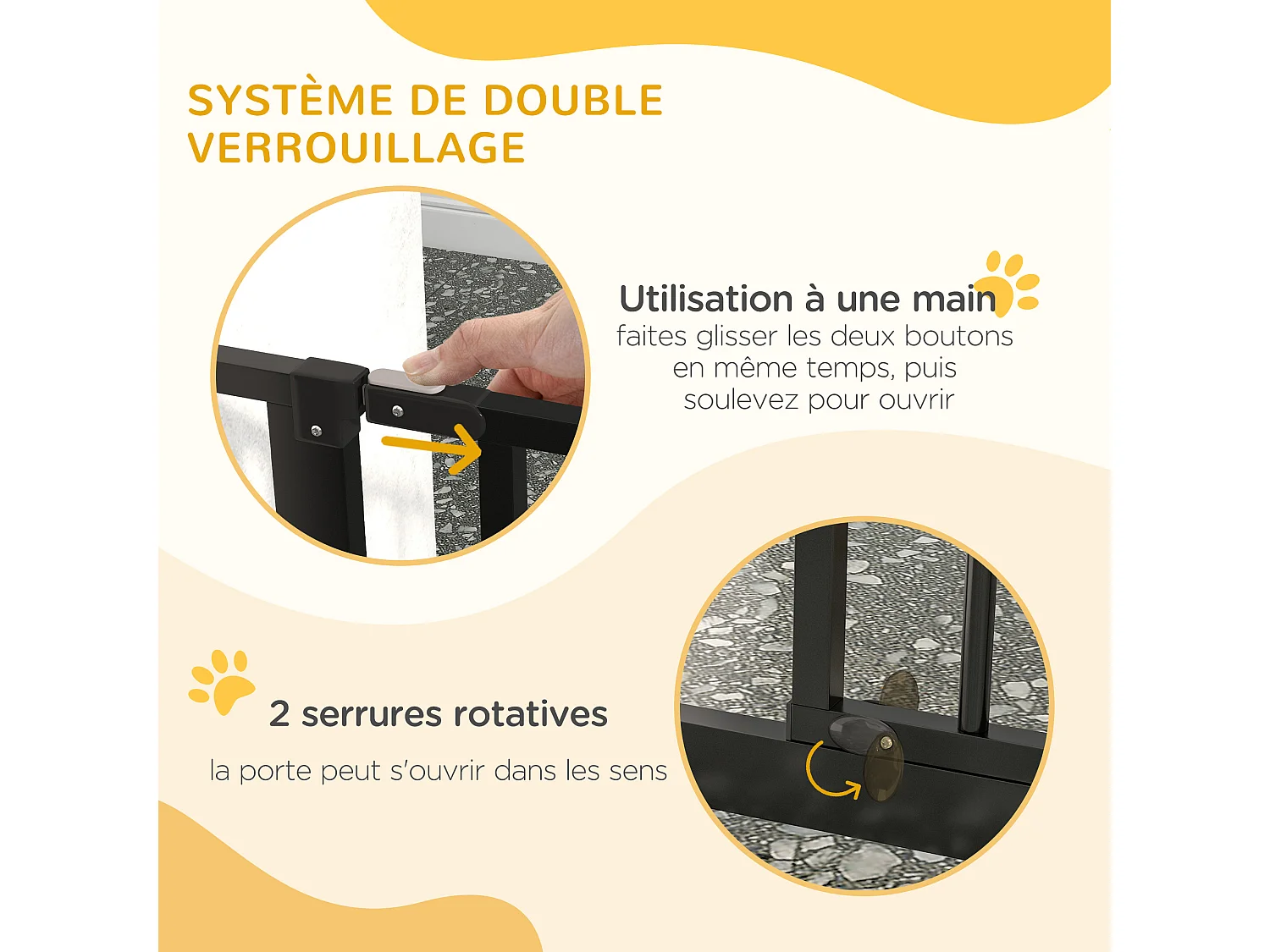 SYSTÈME DE DOUBLE VERROUILLAGE

Utilisation à une main
faites glisser les deux boutons en même temps, puis soulevez pour ouvrir

2 serrures rotatives
la porte peut s'ouvrir dans les sens