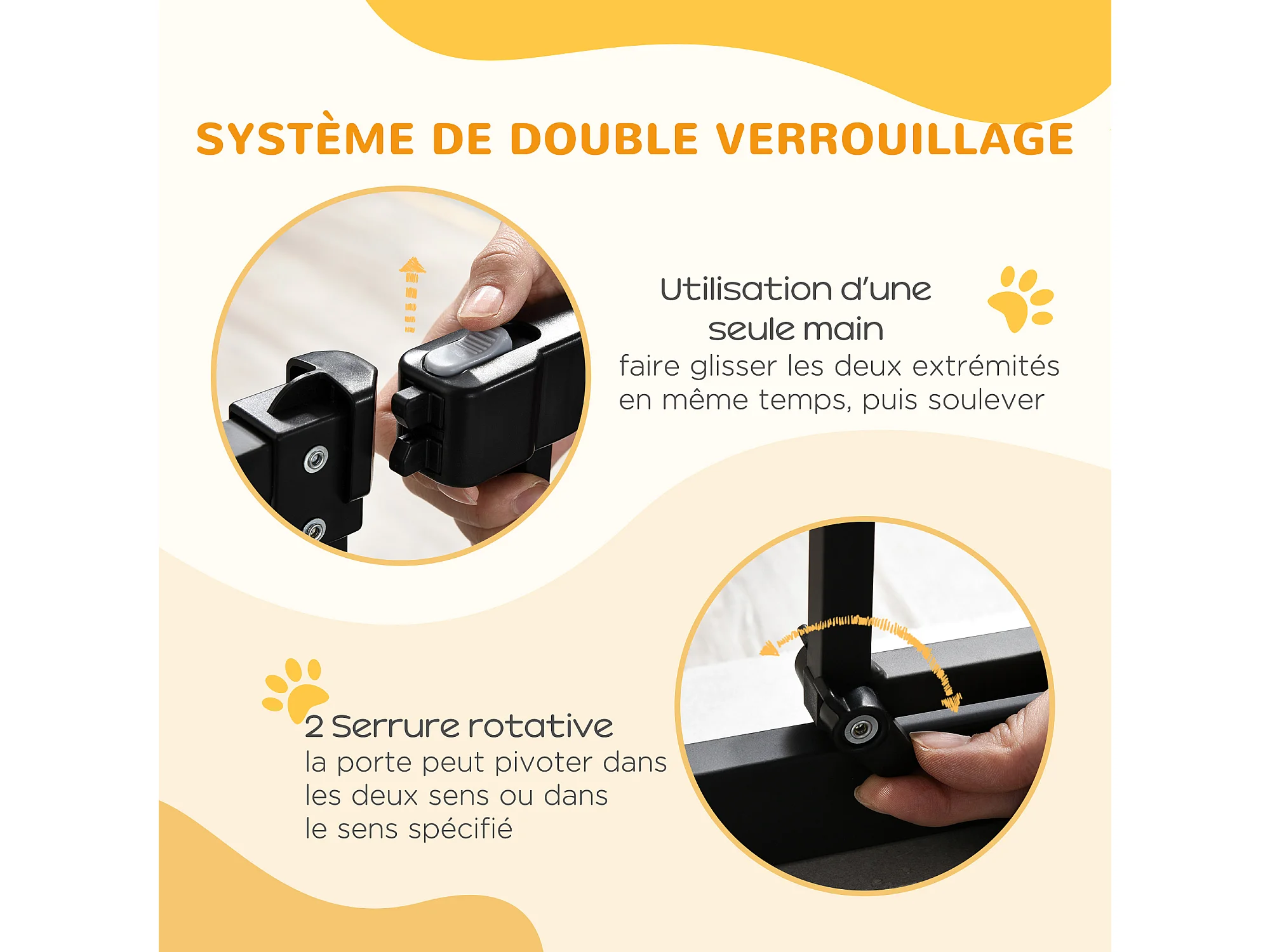 SYSTÈME DE DOUBLE VERROUILLAGE

Utilisation d'une seule main
faire glisser les deux extrémités en même temps, puis soulever

2 Serrure rotative
la porte peut pivoter dans les deux sens ou dans le sens spécifié