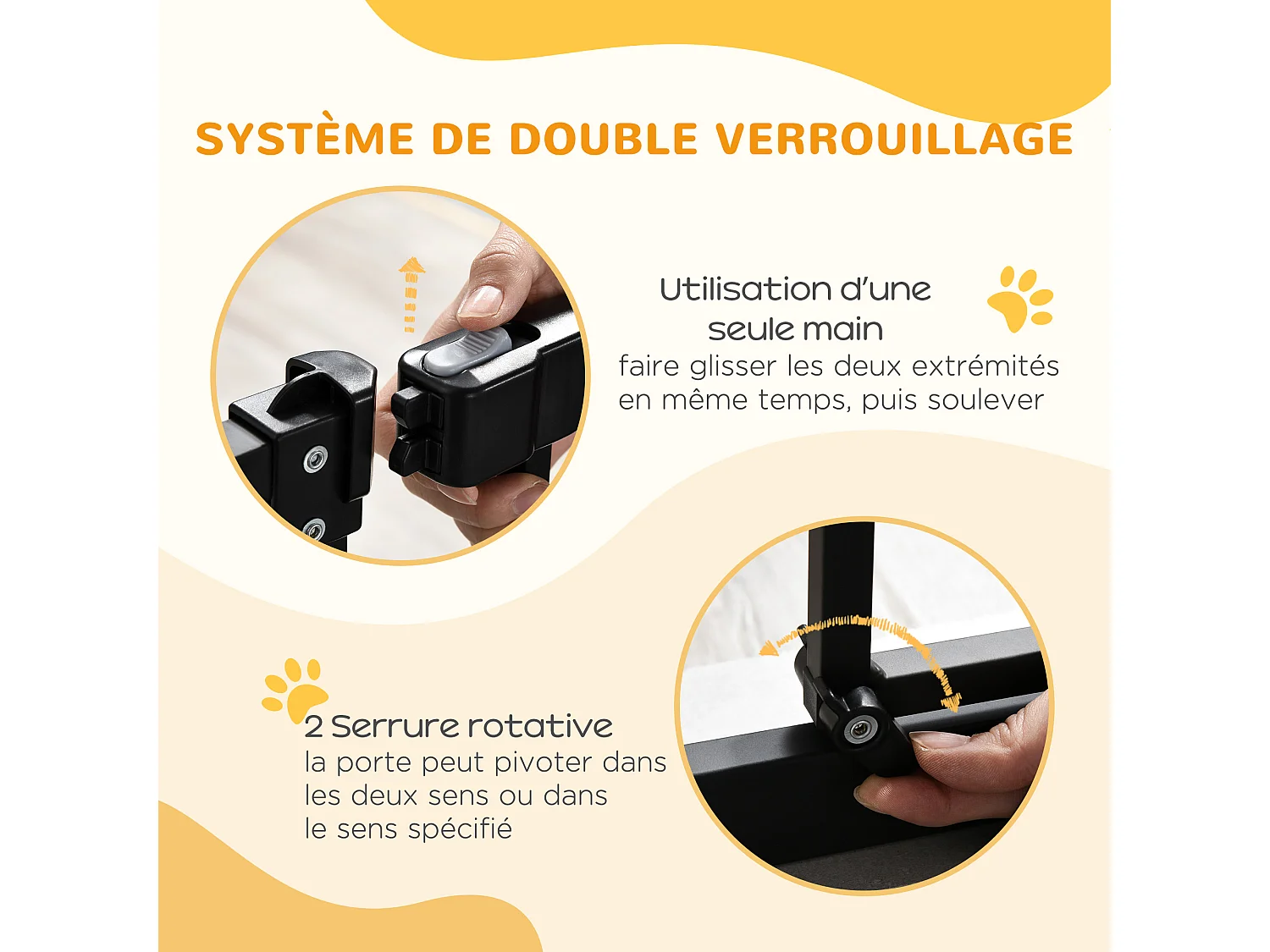 SYSTÈME DE DOUBLE VERROUILLAGE

Utilisation d'une seule main
faire glisser les deux extrémités en même temps, puis soulever

2 Serrure rotative
la porte peut pivoter dans les deux sens ou dans le sens spécifié