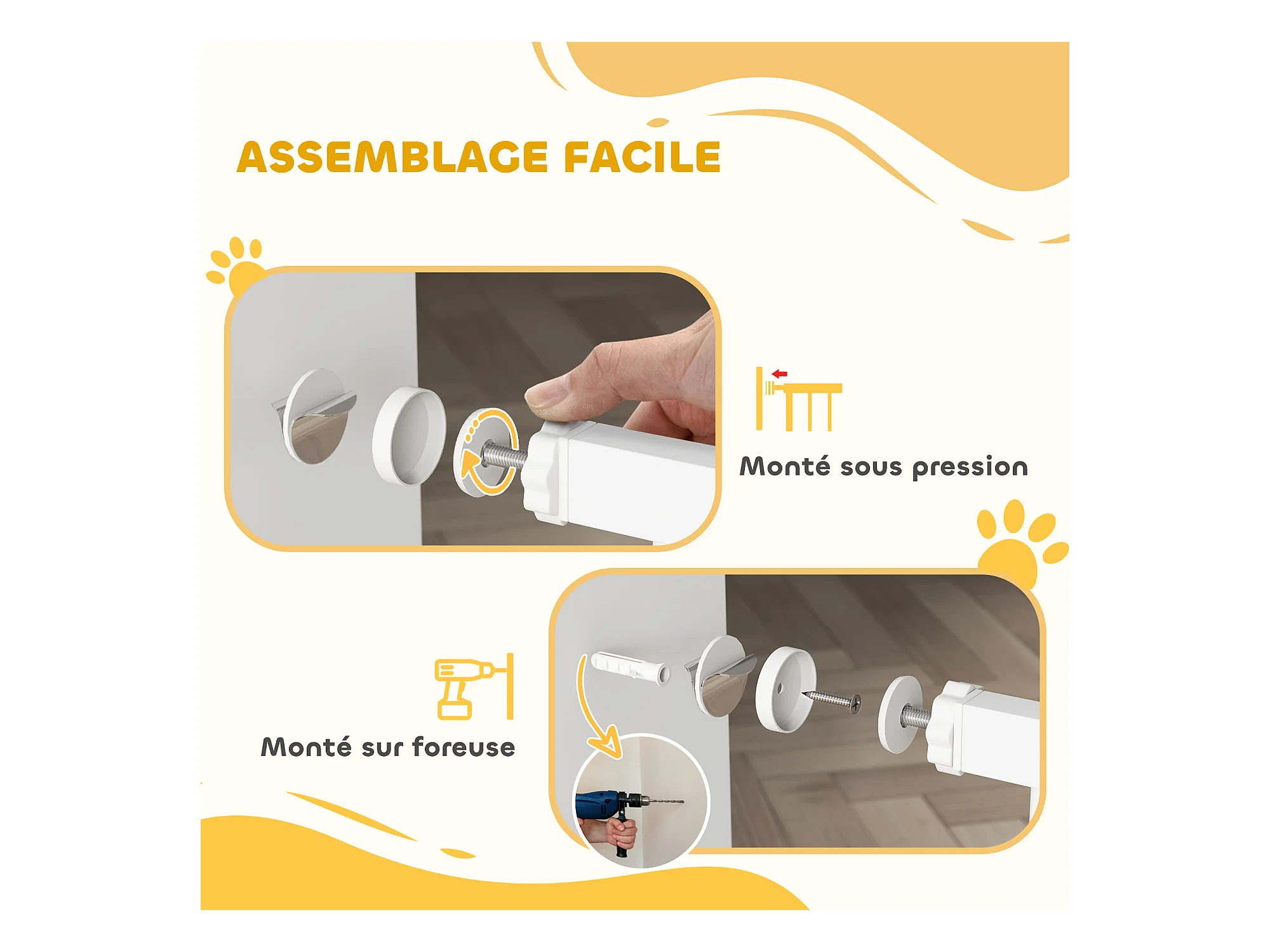 ASSEMBLAGE FACILE

Monté sous pression

Monté sur foreuse