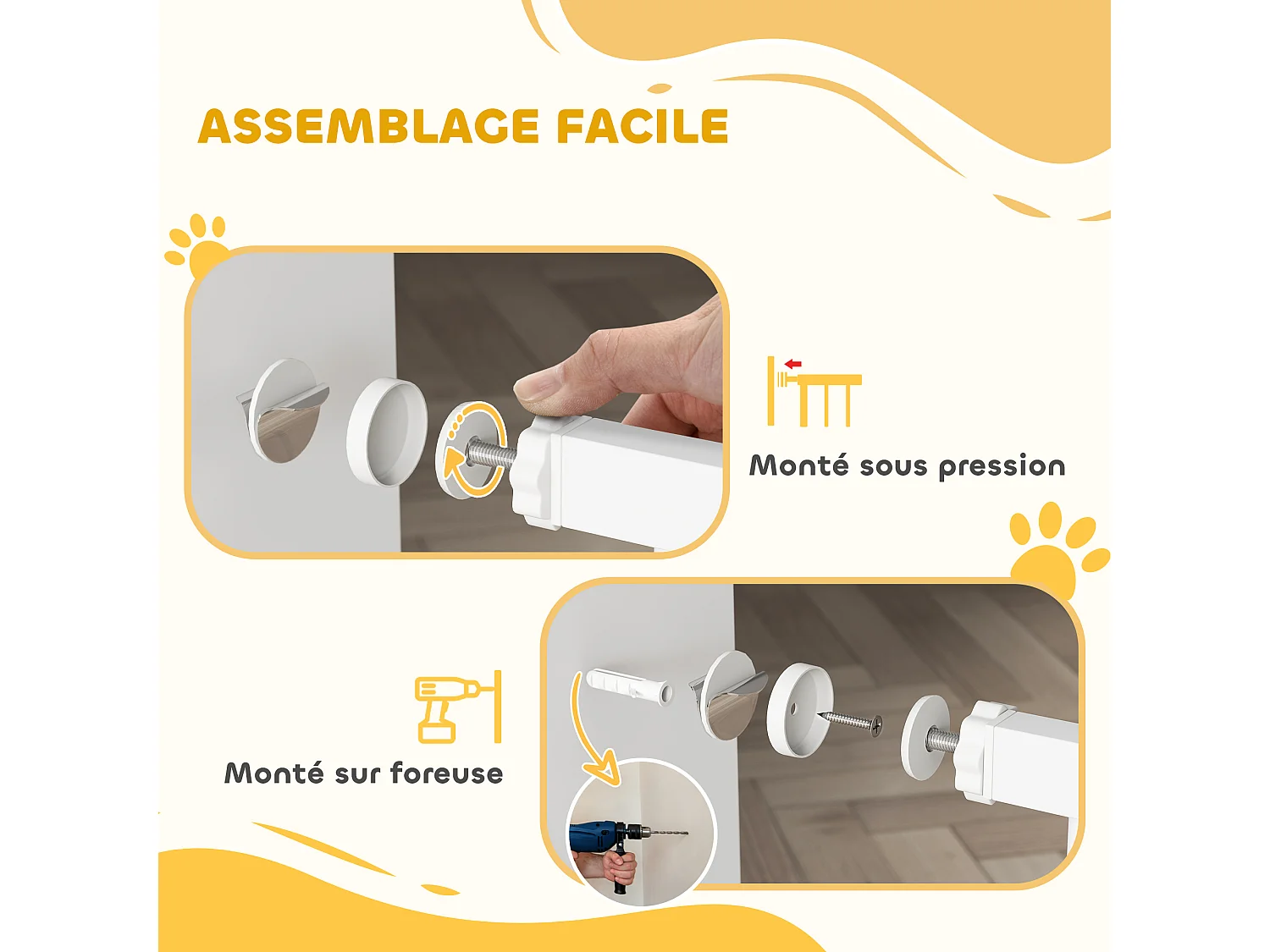 ASSEMBLAGE FACILE

Monté sous pression

Monté sur foreuse