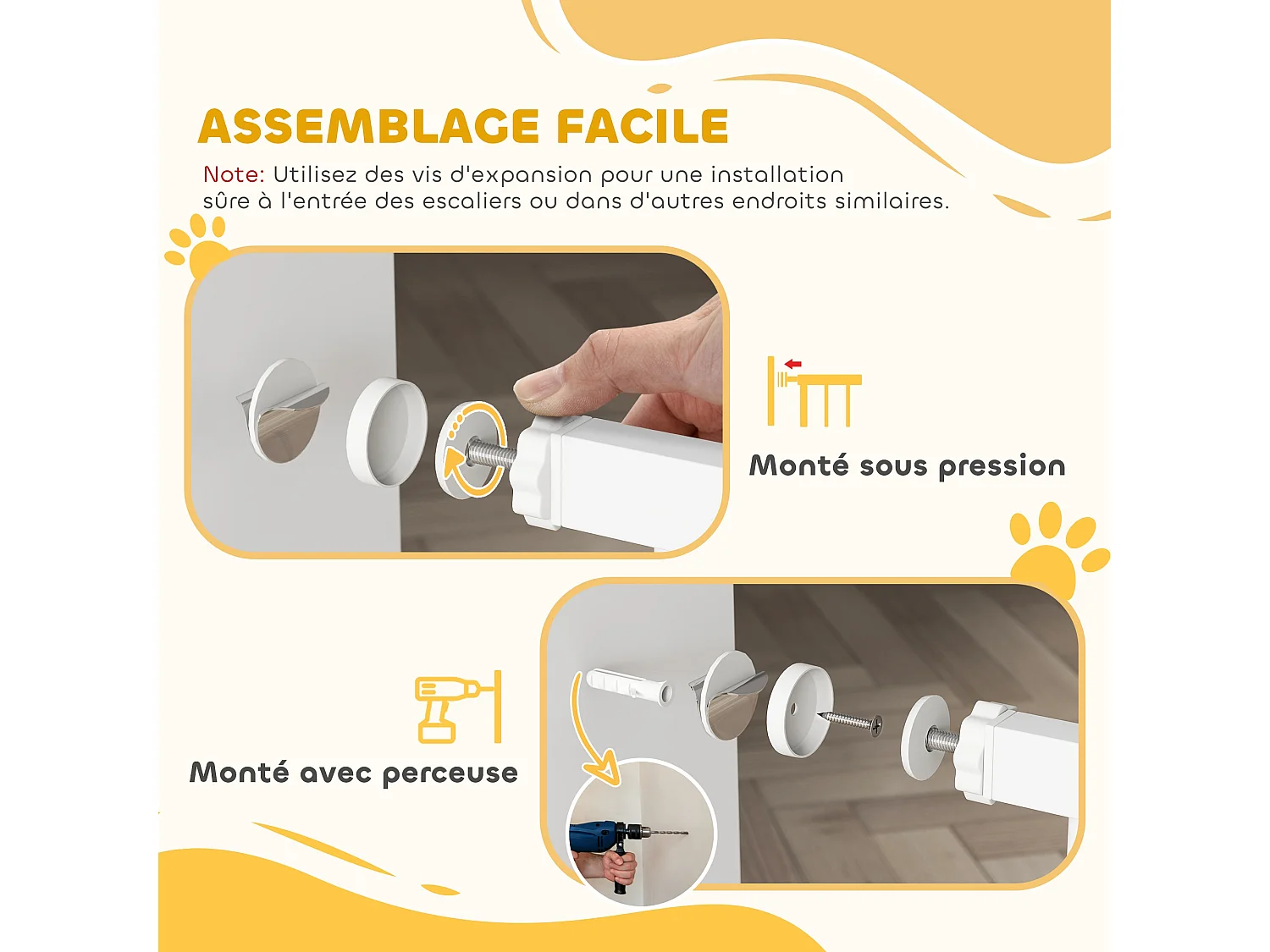 ASSEMBLAGE FACILE

Note: Utilisez des vis d'expansion pour une installation sûre à l'entrée des escaliers ou dans d'autres endroits similaires.

Monté sous pression

Monté avec perceuse