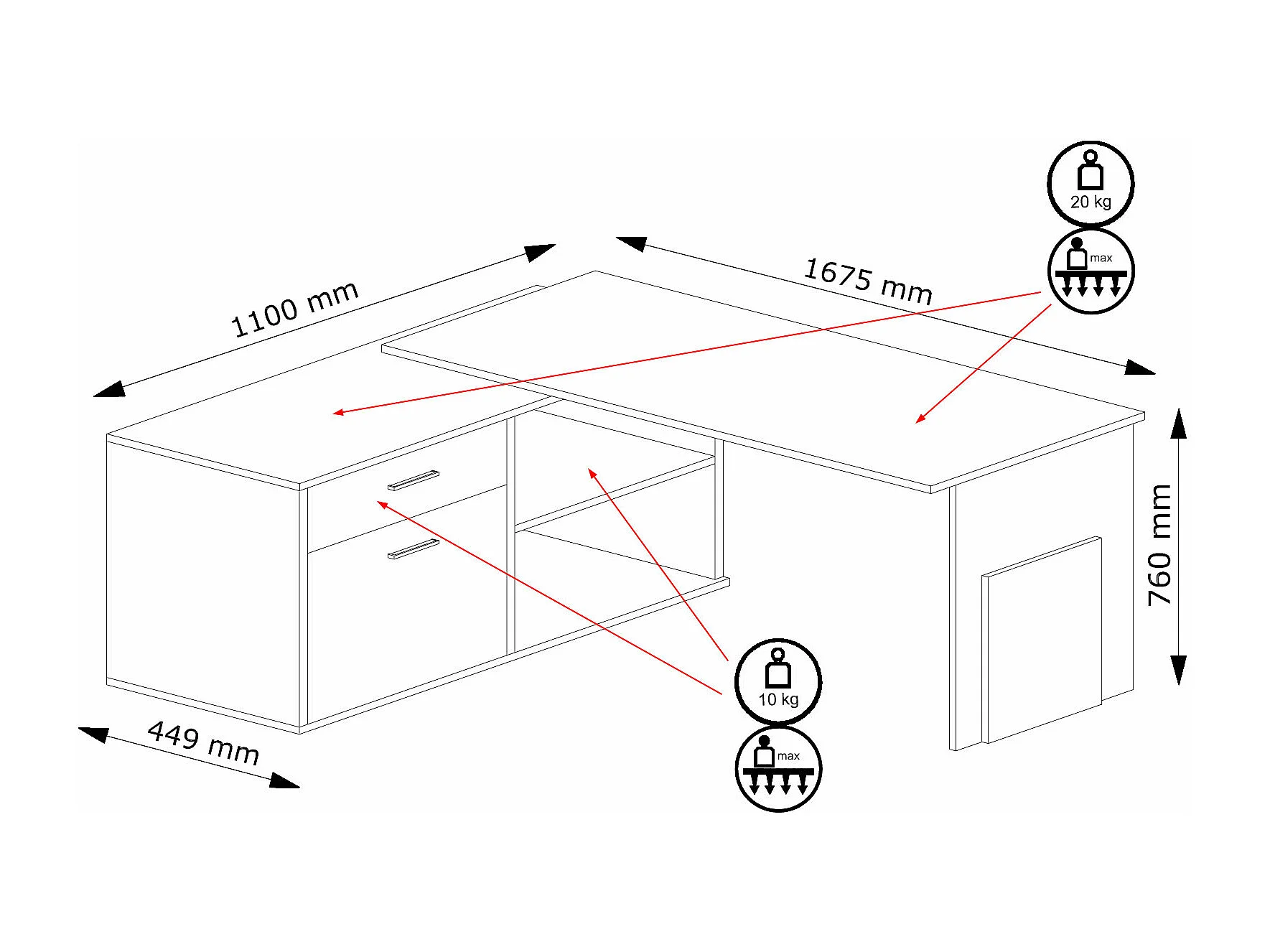 1100 mm

1675 mm

20 kg

max

760 mm

449 mm

10 kg

max