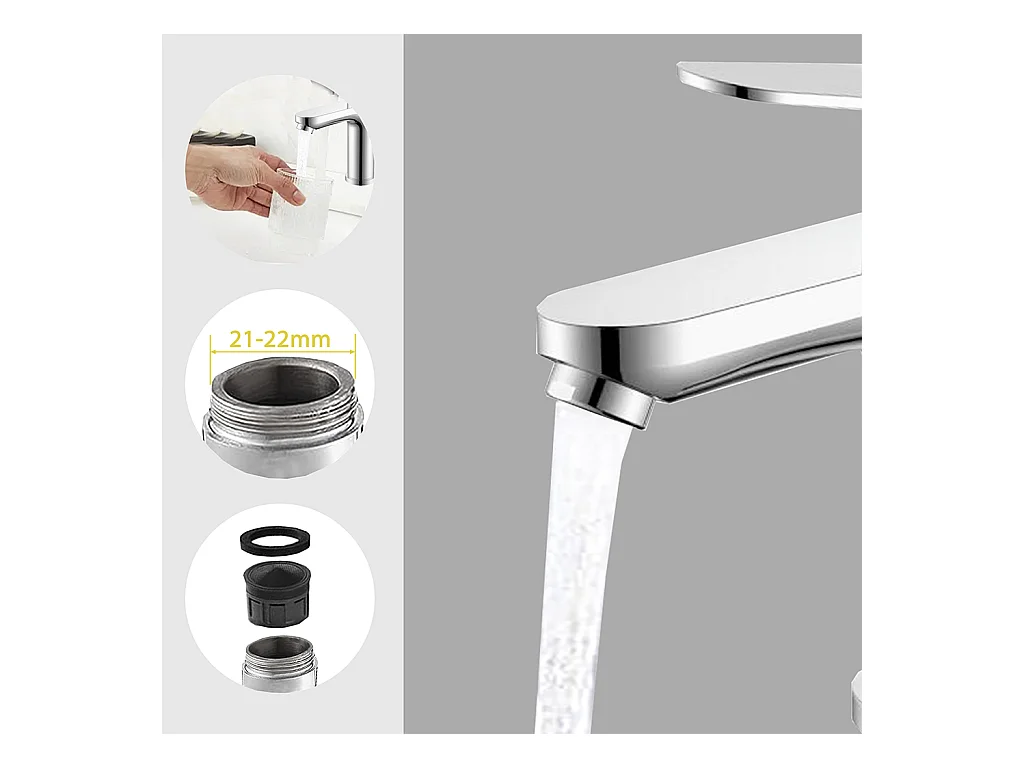 21-22mm