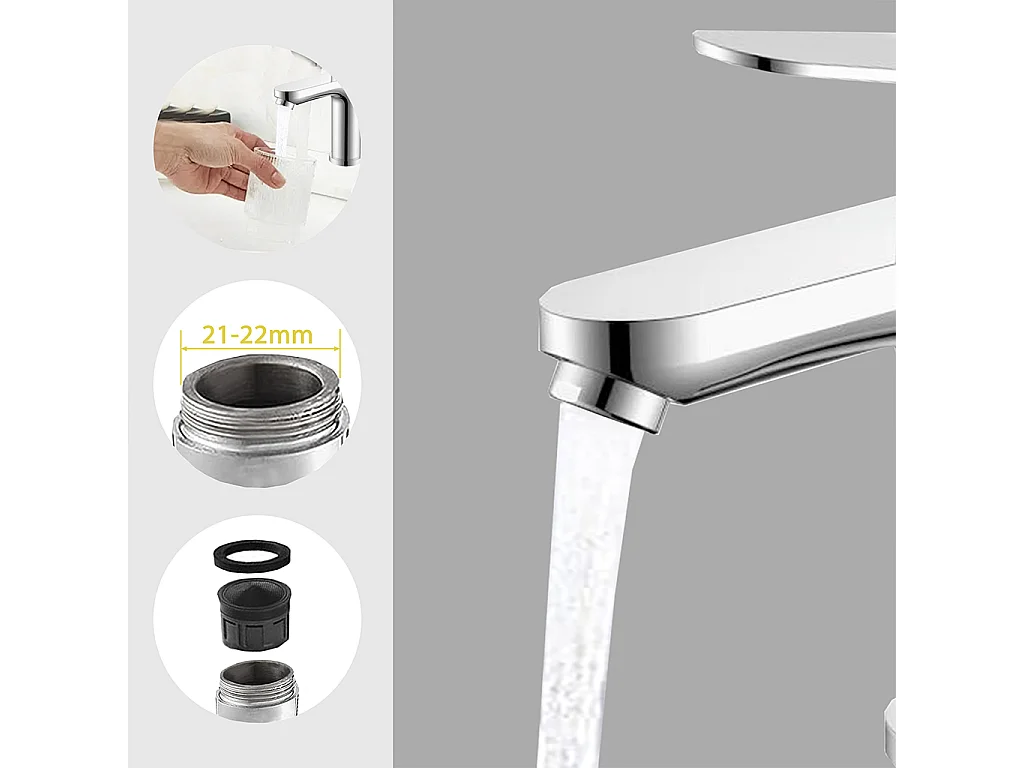 21-22mm