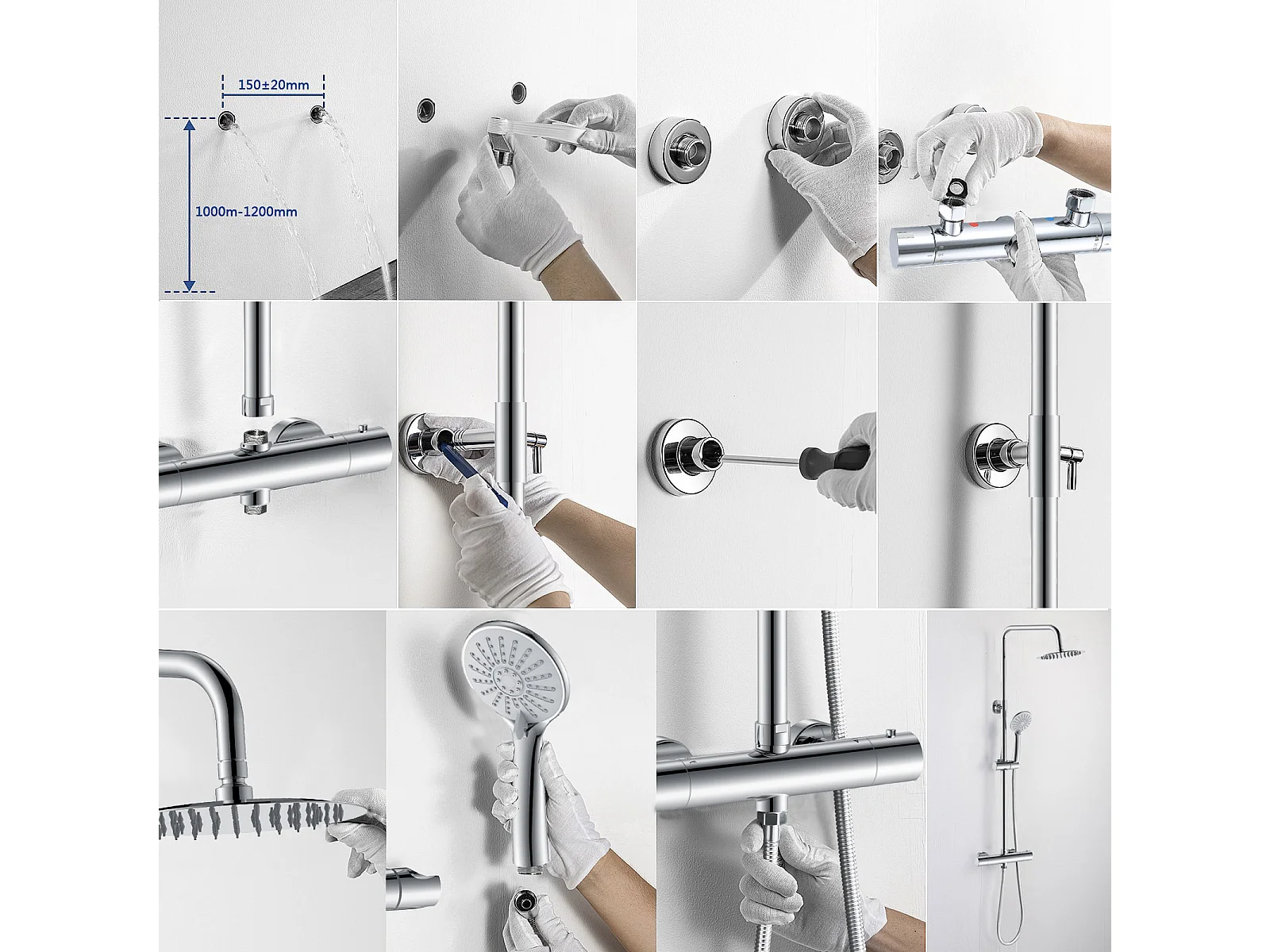 150±20mm

1000m-1200mm