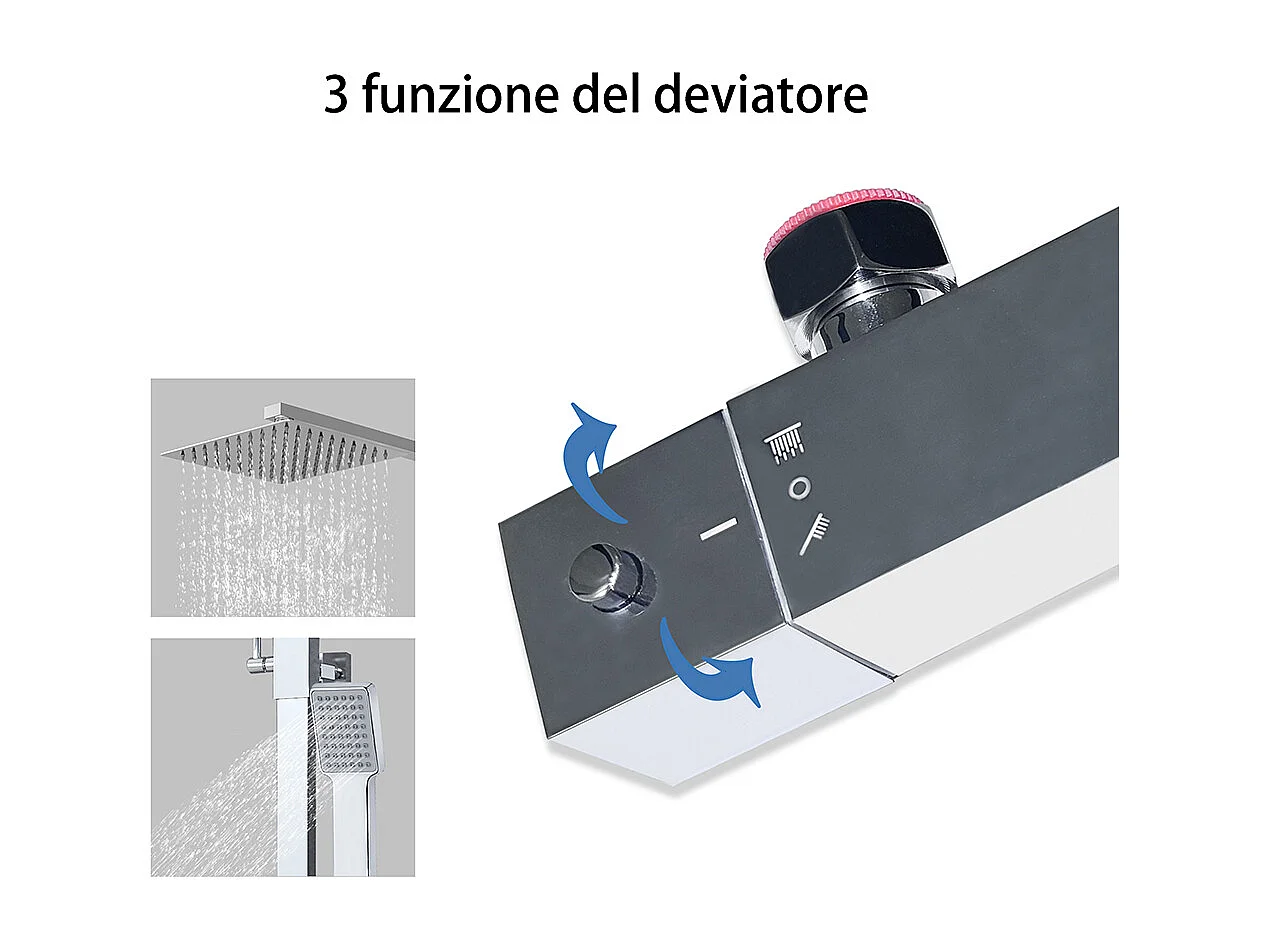 3 funzione del deviatore