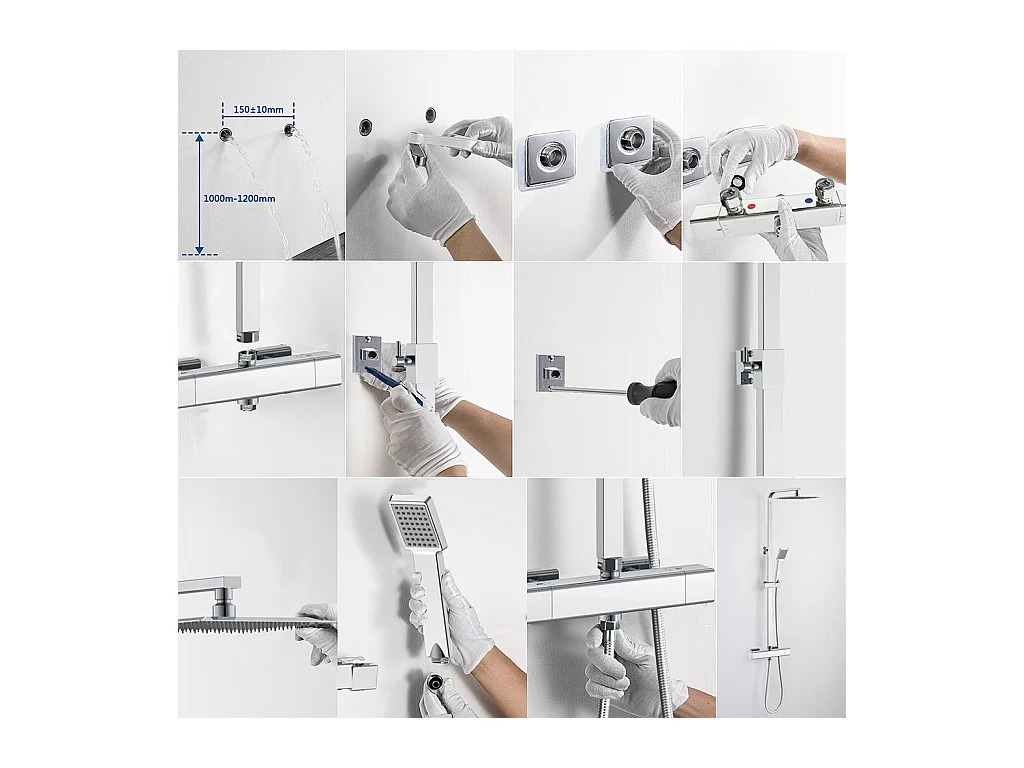 150±10mm

1000m-1200mm