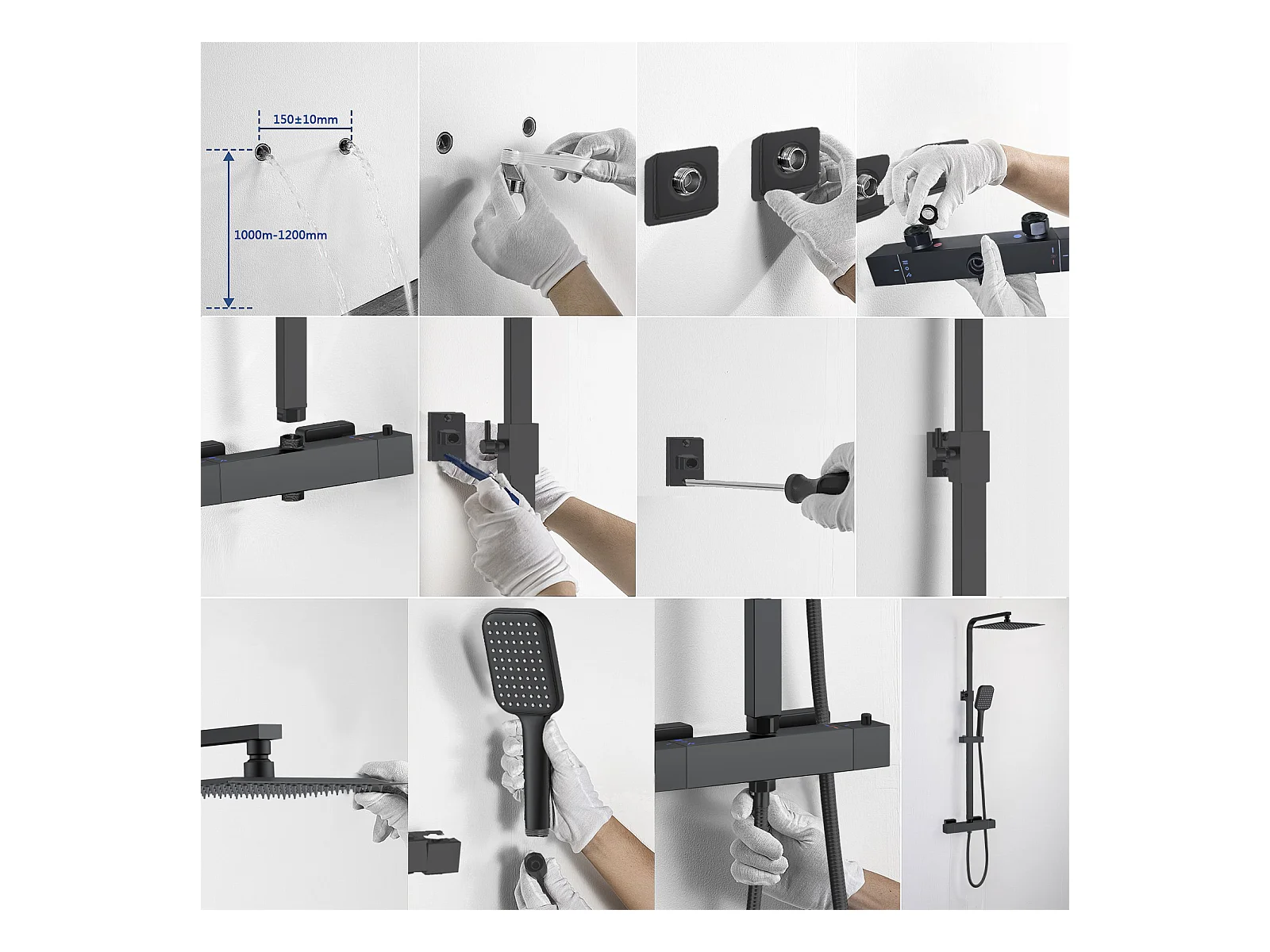 150±10mm

1000m-1200mm