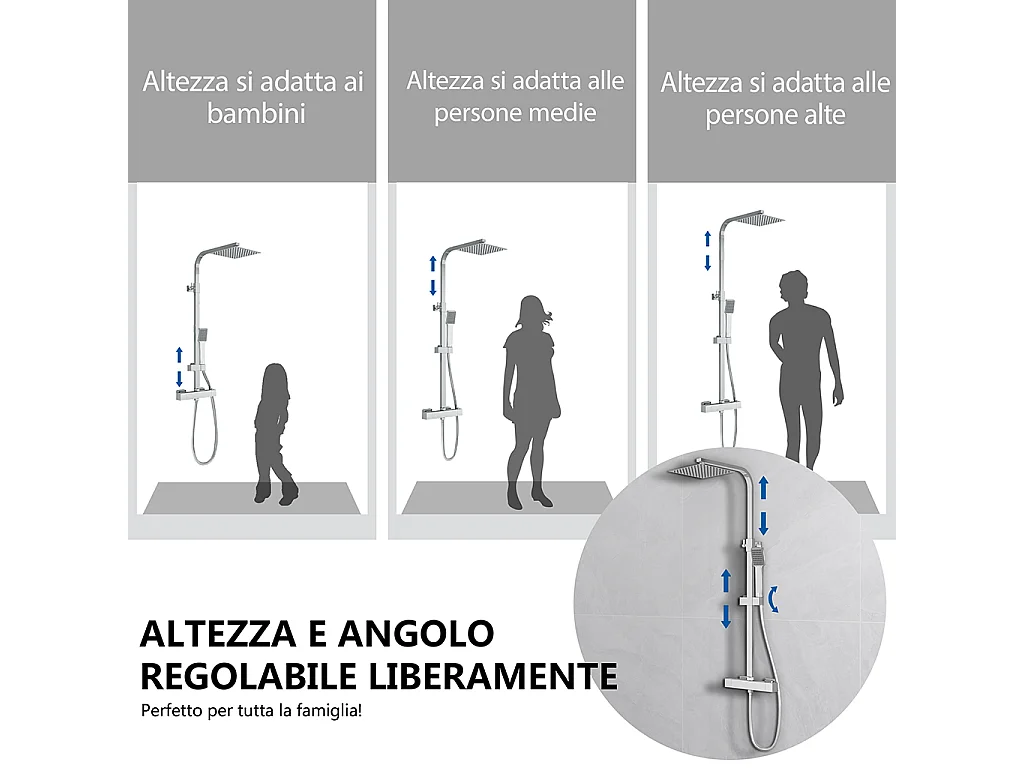 Altezza si adatta ai bambini

Altezza si adatta alle persone medie

Altezza si adatta alle persone alte

ALTEZZA E ANGOLO REGOLABILE LIBERAMENTE

Perfetto per tutta la famiglia!