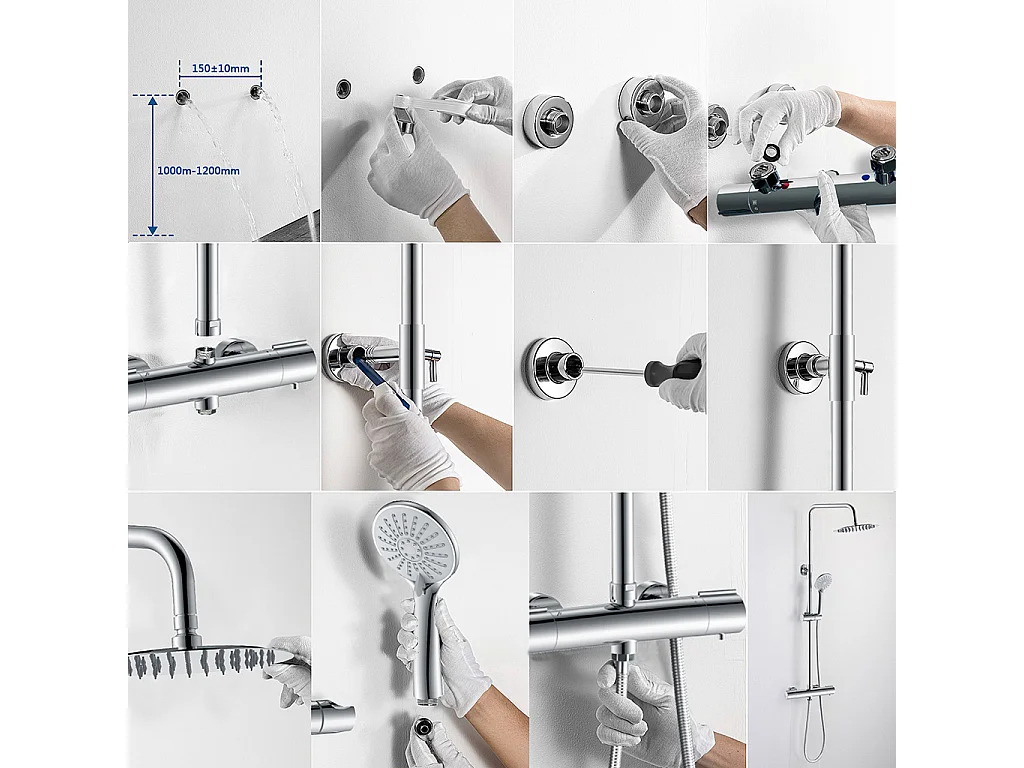 150±10mm

1000m-1200mm