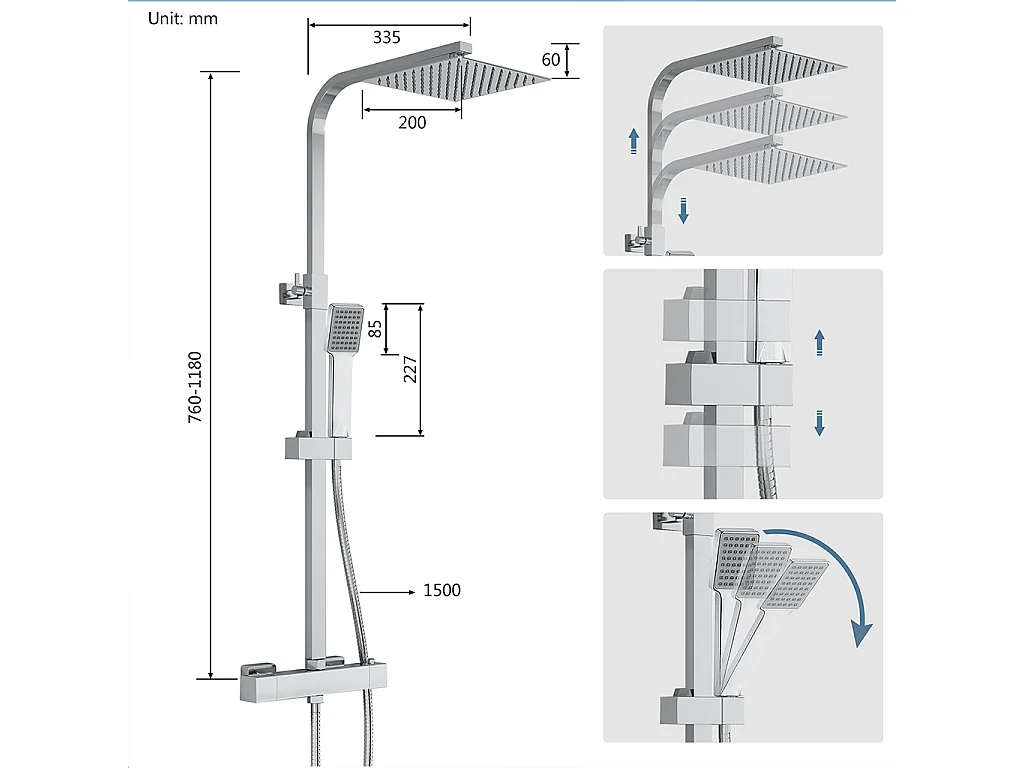 Unit: mm

335

60

200

85

227

760-1180

1500