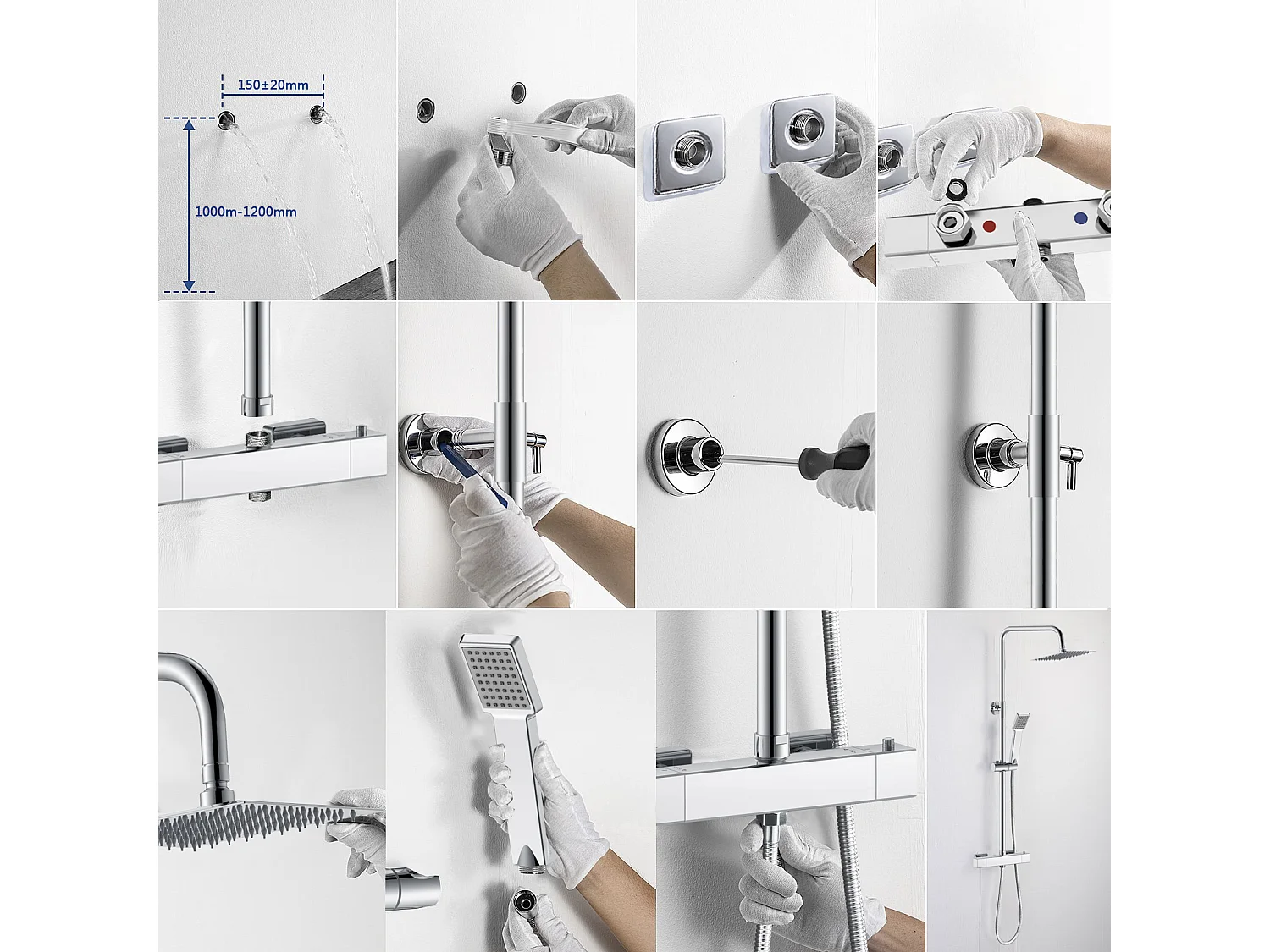 150±20mm

1000m-1200mm