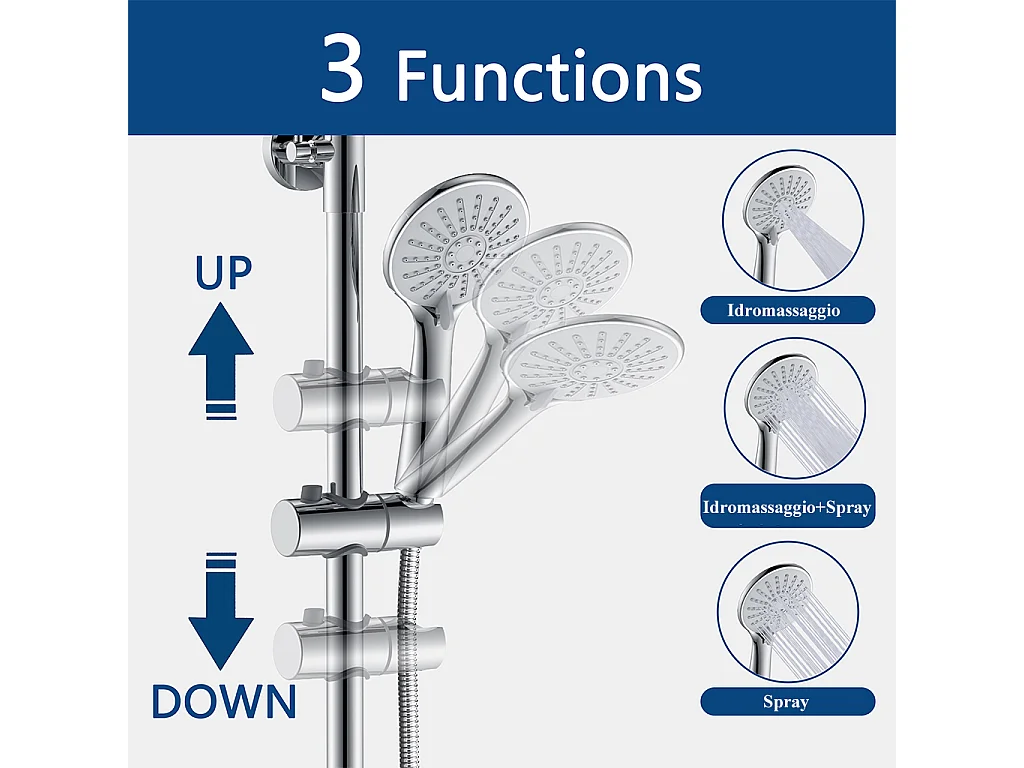 3 Functions

UP

DOWN

Idromassaggio

Idromassaggio+Spray

Spray