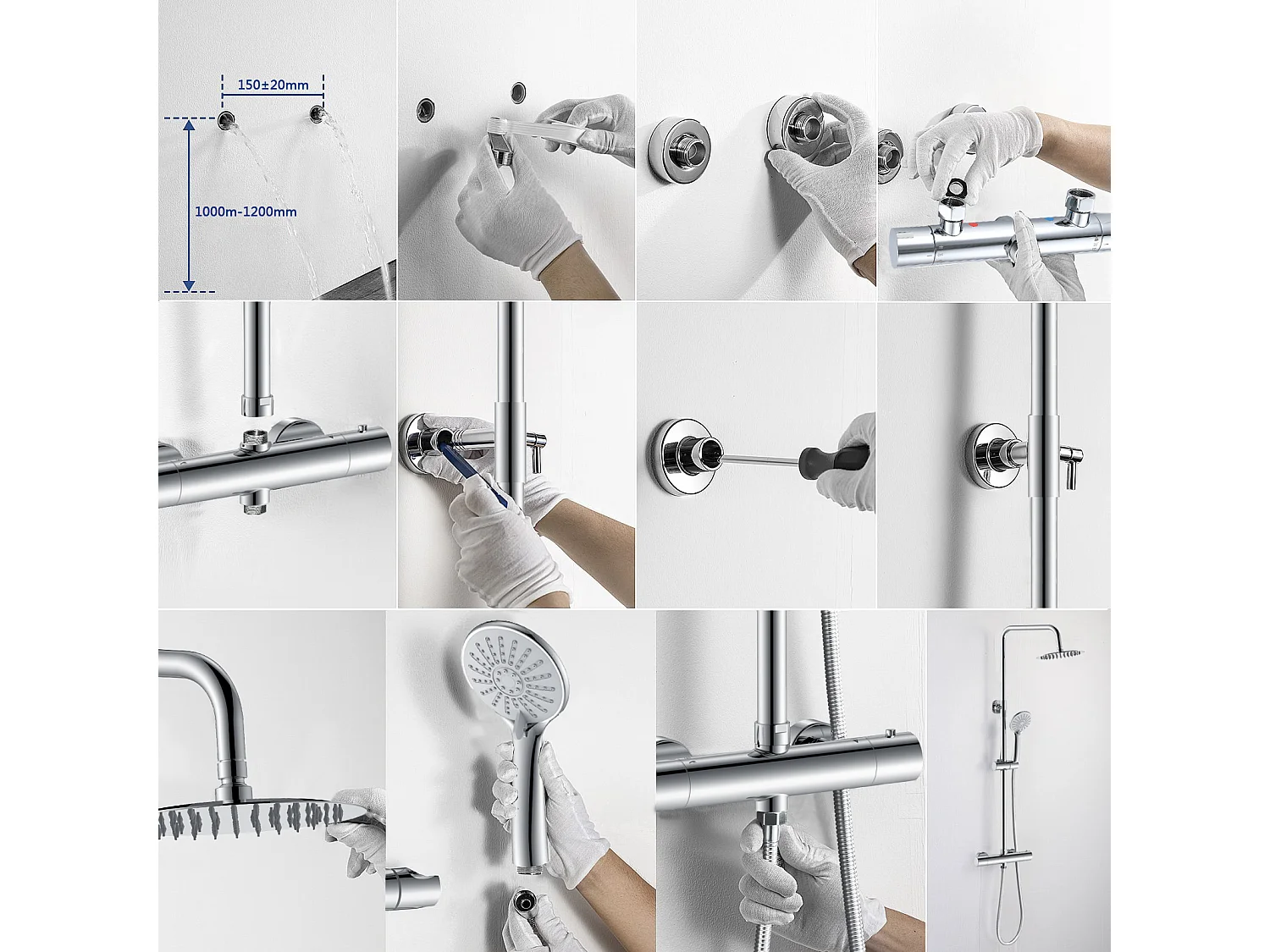 150±20mm

1000m-1200mm