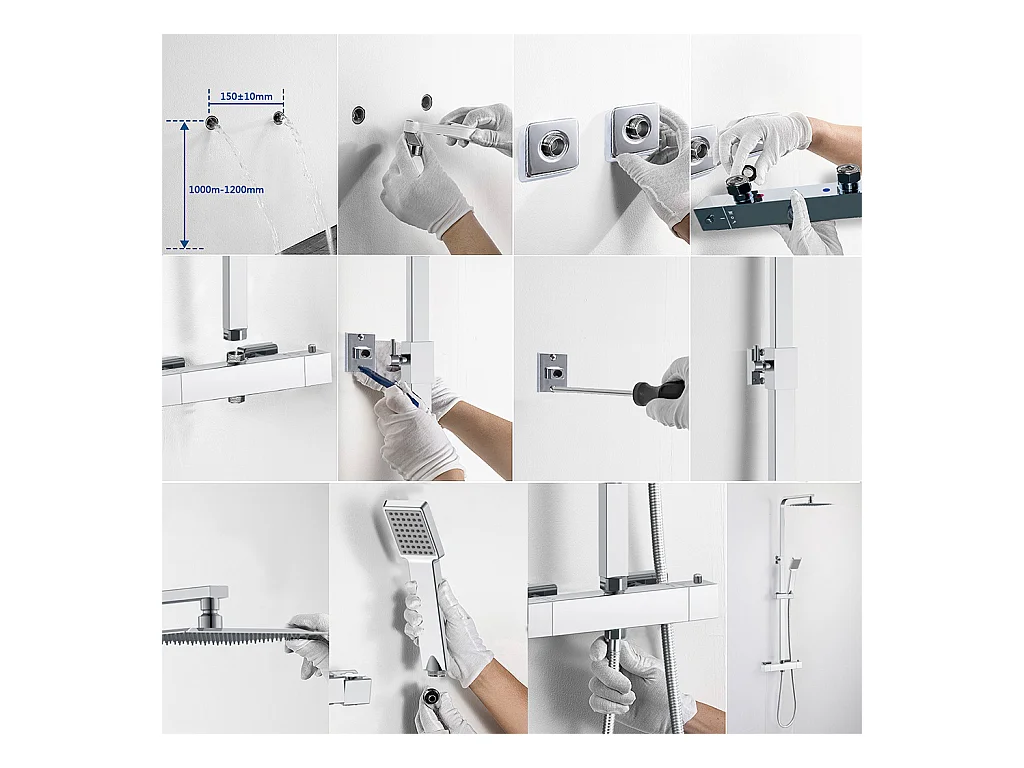 150±10mm

1000m-1200mm