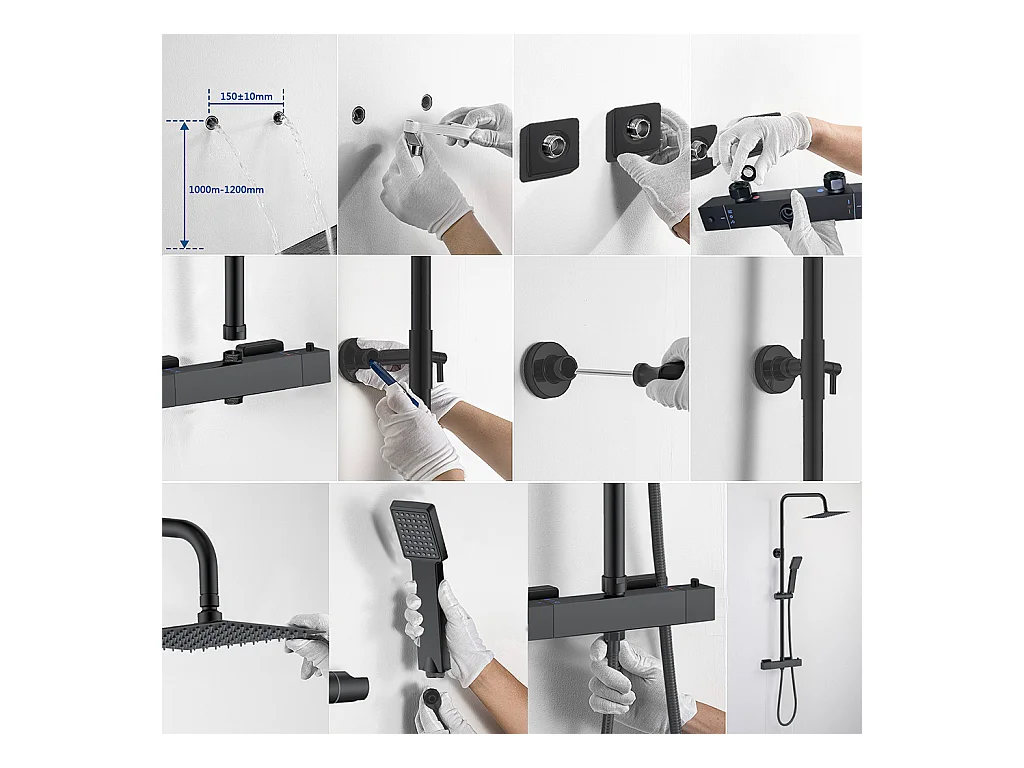 150±10mm

1000m-1200mm