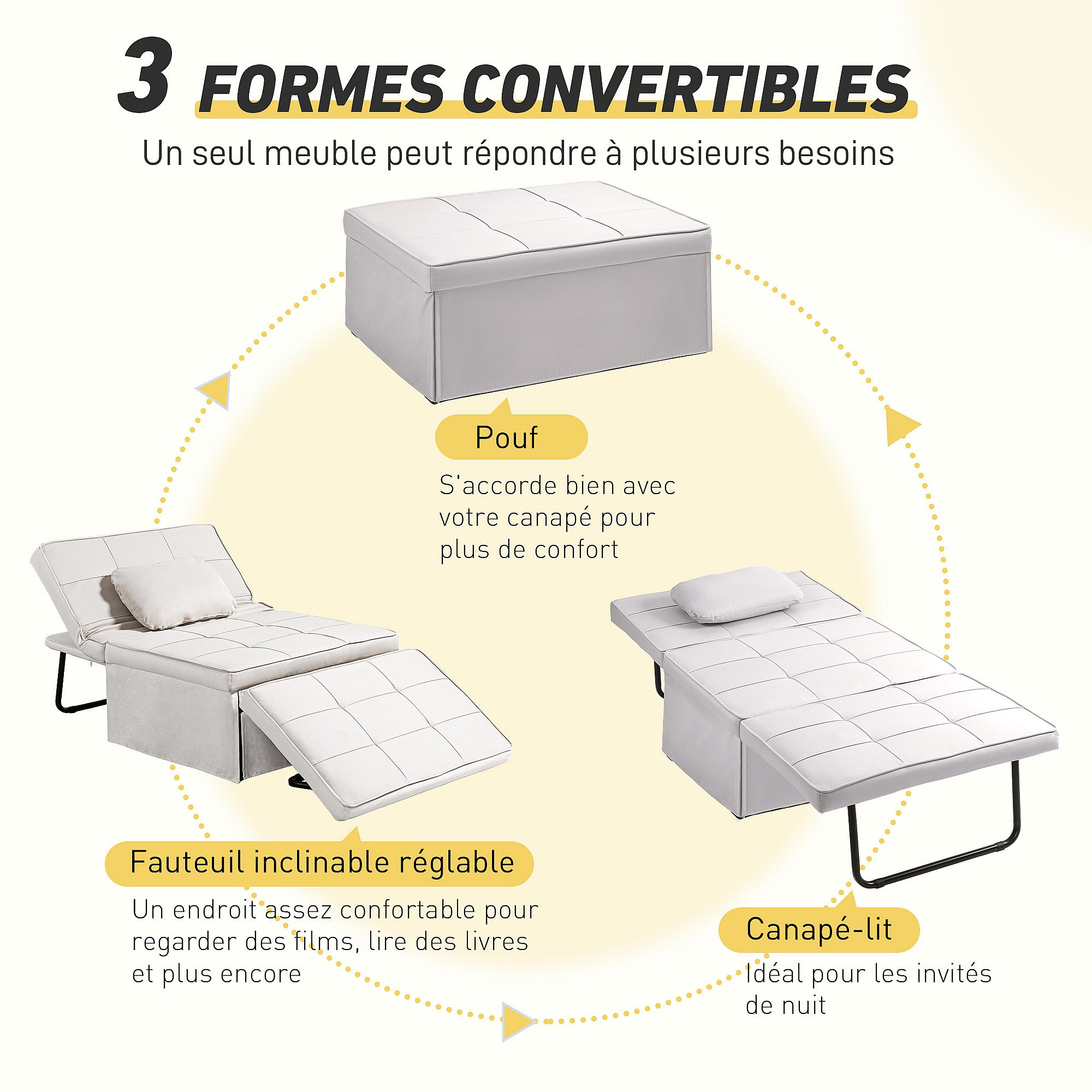 3 FORMES CONVERTIBLES

Un seul meuble peut répondre à plusieurs besoins

Pouf

S'accorde bien avec votre canapé pour plus de confort

Fauteuil inclinable réglable

Un endroit assez confortable pour regarder des films, lire des livres et plus encore

Canapé-lit

Idéal pour les invités de nuit