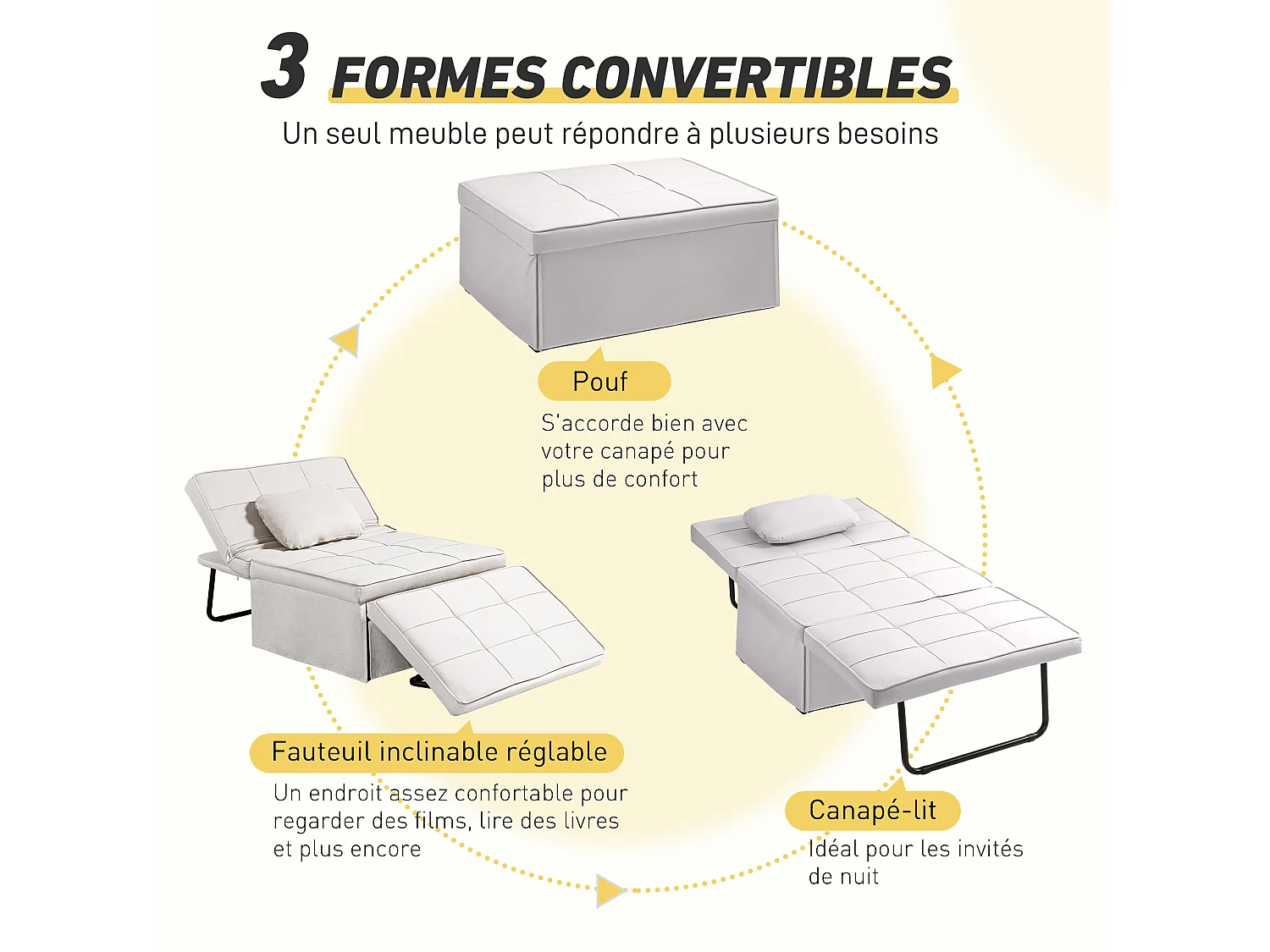 3 FORMES CONVERTIBLES

Un seul meuble peut répondre à plusieurs besoins

Pouf

S'accorde bien avec votre canapé pour plus de confort

Fauteuil inclinable réglable

Un endroit assez confortable pour regarder des films, lire des livres et plus encore

Canapé-lit

Idéal pour les invités de nuit