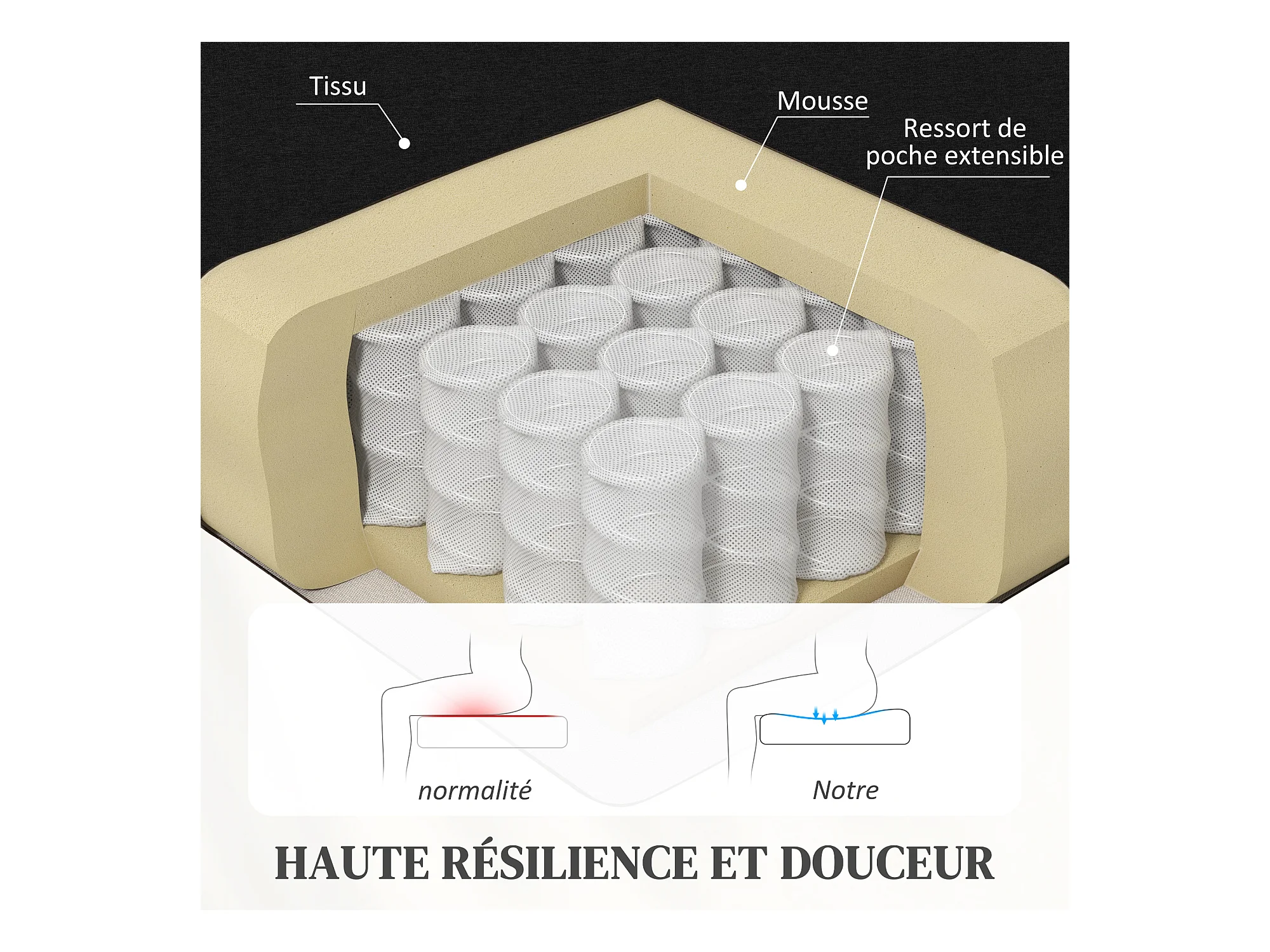 Tissu

Mousse

Ressort de poche extensible

normalité

Notre

HAUTE RÉSILIENCE ET DOUCEUR