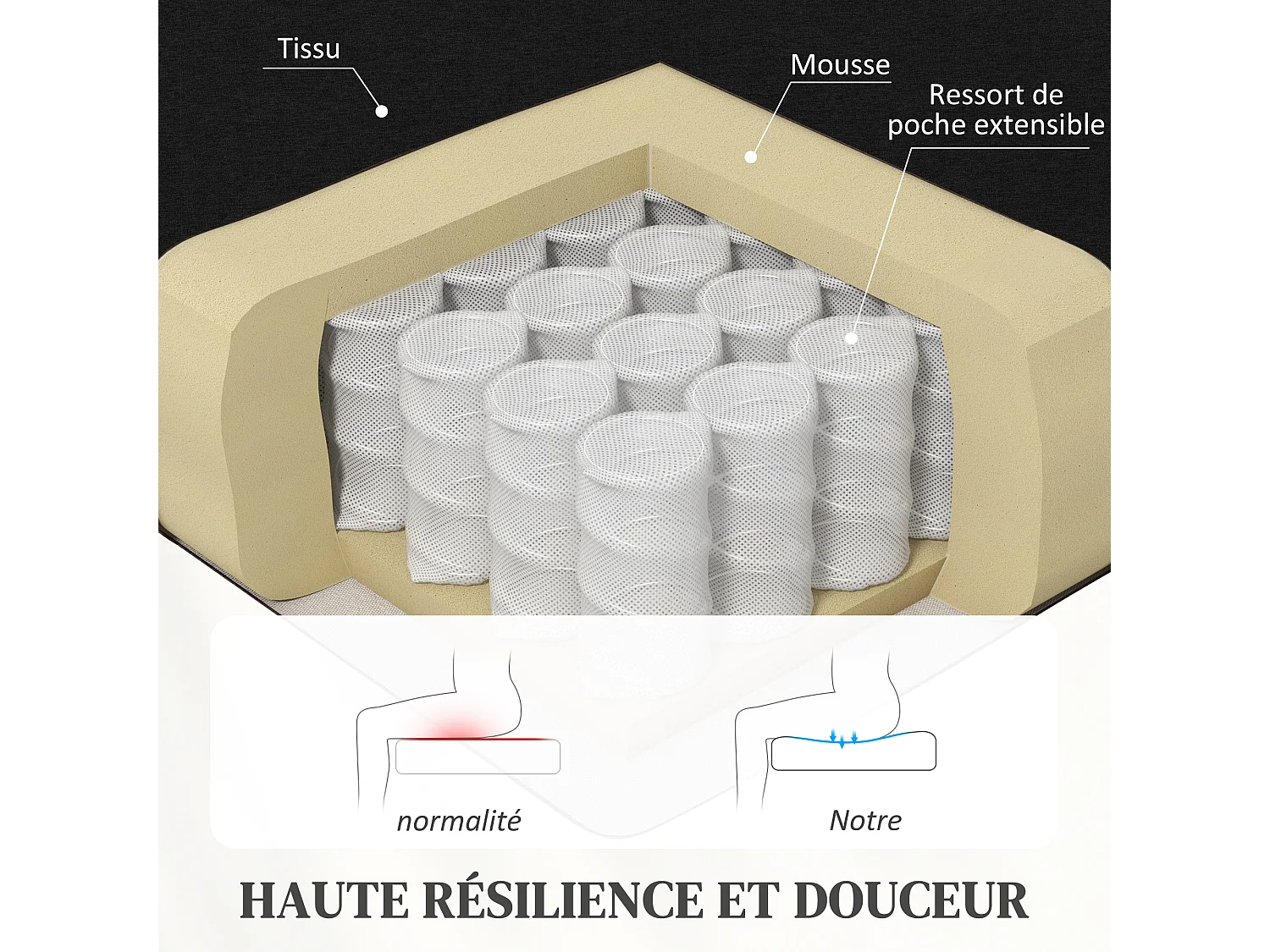 Tissu

Mousse

Ressort de poche extensible

normalité

Notre

HAUTE RÉSILIENCE ET DOUCEUR