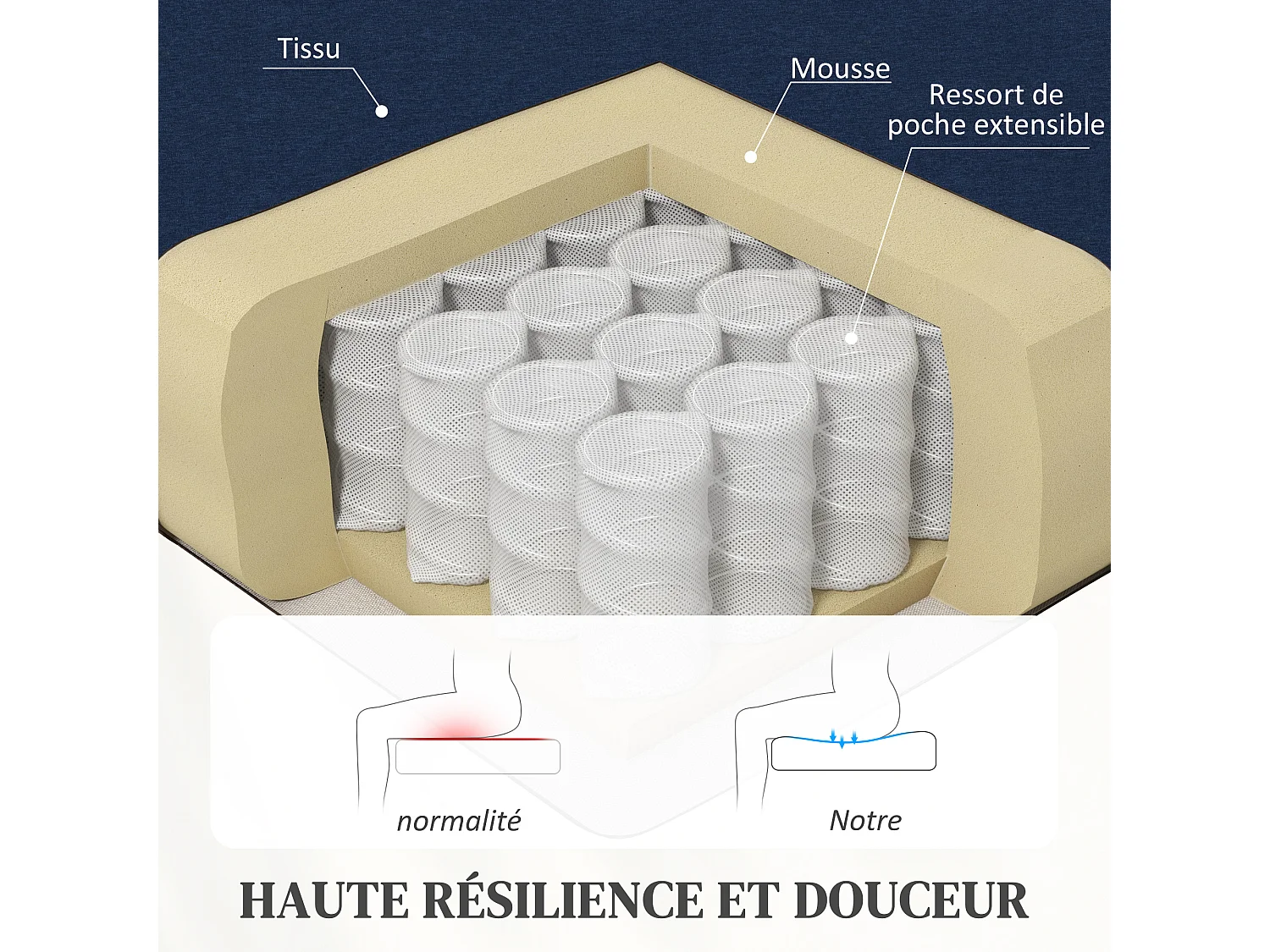 Tissu

Mousse

Ressort de poche extensible

normalité

Notre

HAUTE RÉSILIENCE ET DOUCEUR