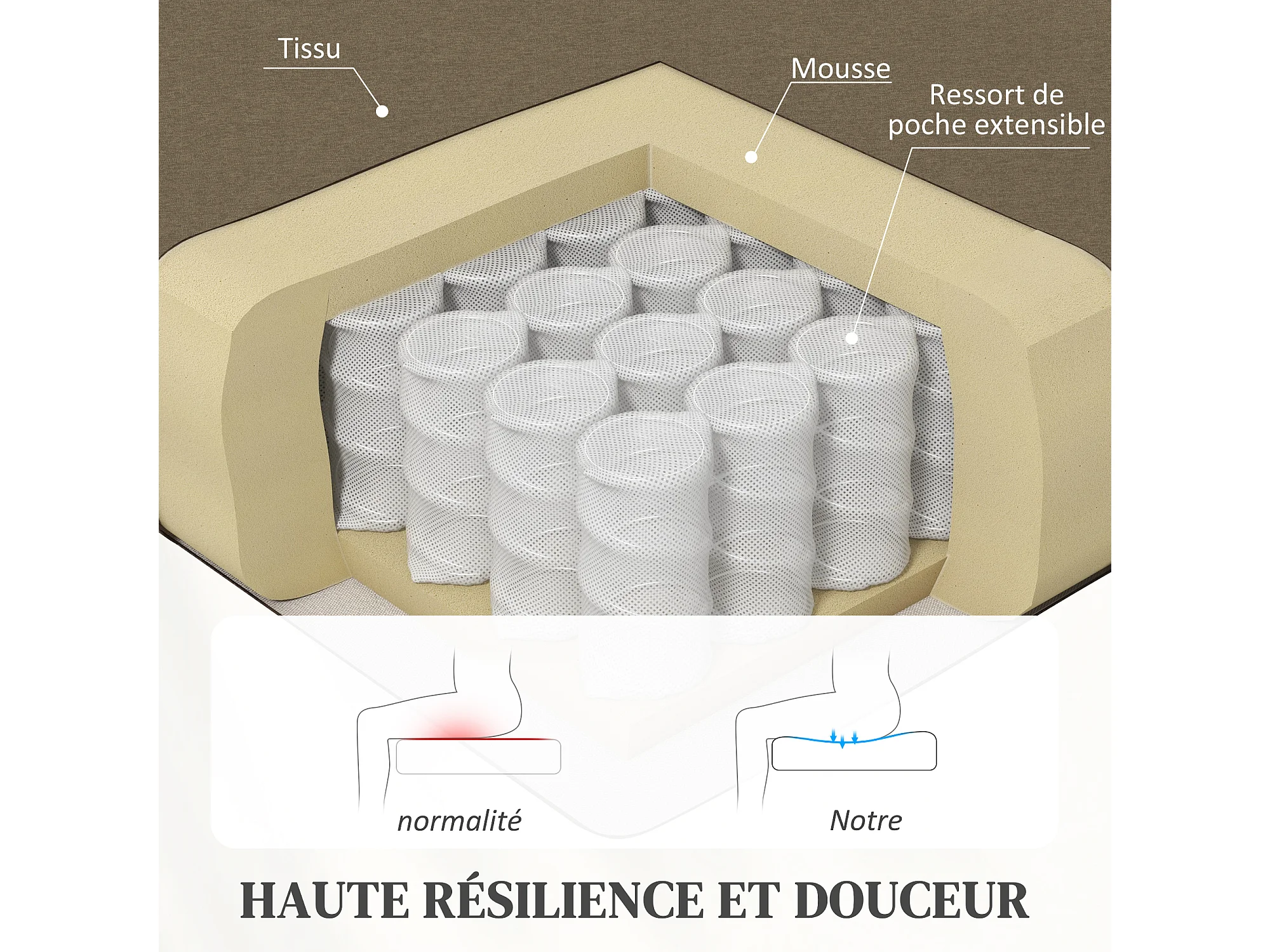 Tissu

Mousse

Ressort de poche extensible

normalité

Notre

HAUTE RÉSILIENCE ET DOUCEUR