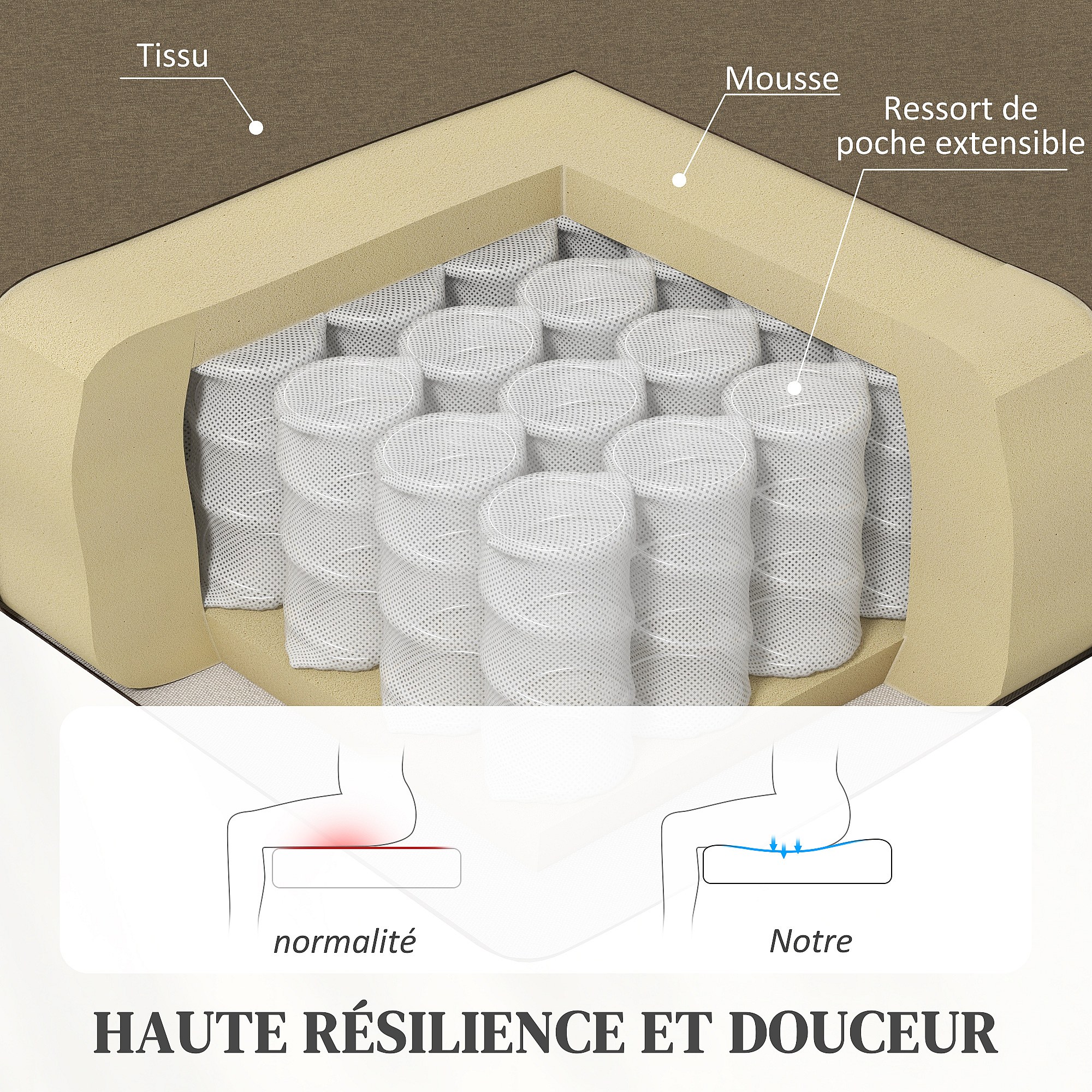 Tissu

Mousse

Ressort de poche extensible

normalité

Notre

HAUTE RÉSILIENCE ET DOUCEUR