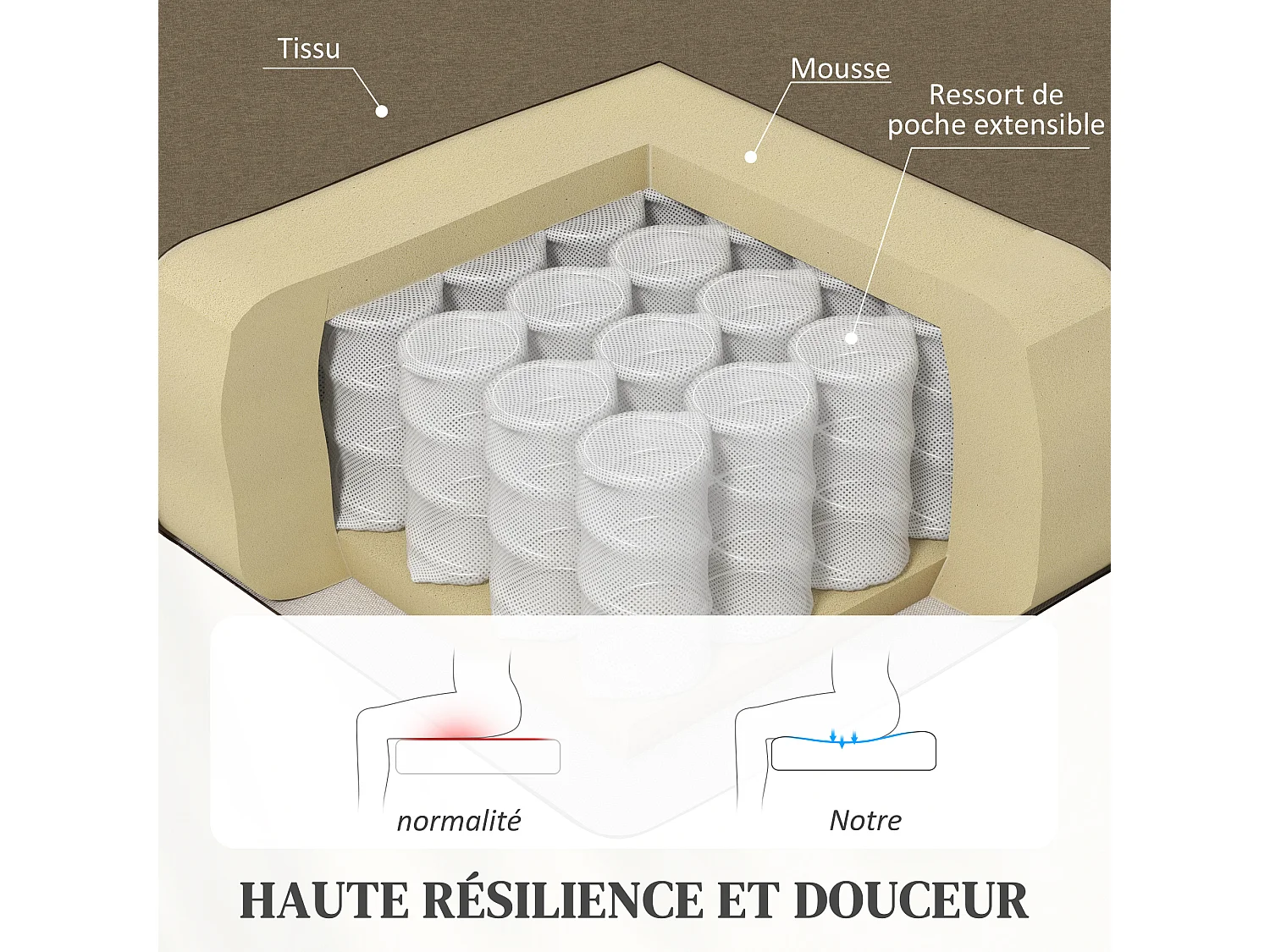 Tissu

Mousse

Ressort de poche extensible

normalité

Notre

HAUTE RÉSILIENCE ET DOUCEUR