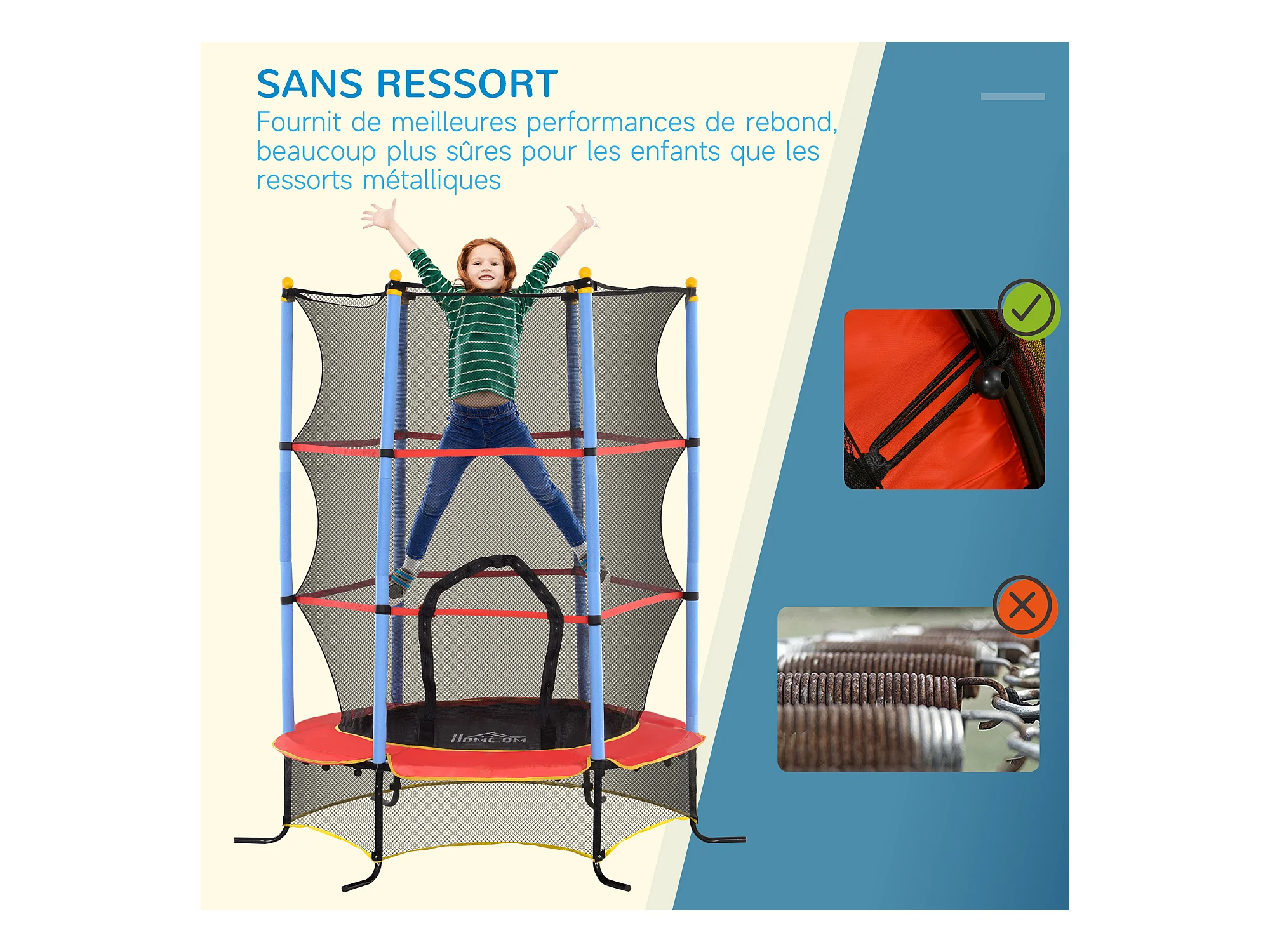 SANS RESSORT
Fournit de meilleures performances de rebond, beaucoup plus sûres pour les enfants que les ressorts métalliques

HOMCOM