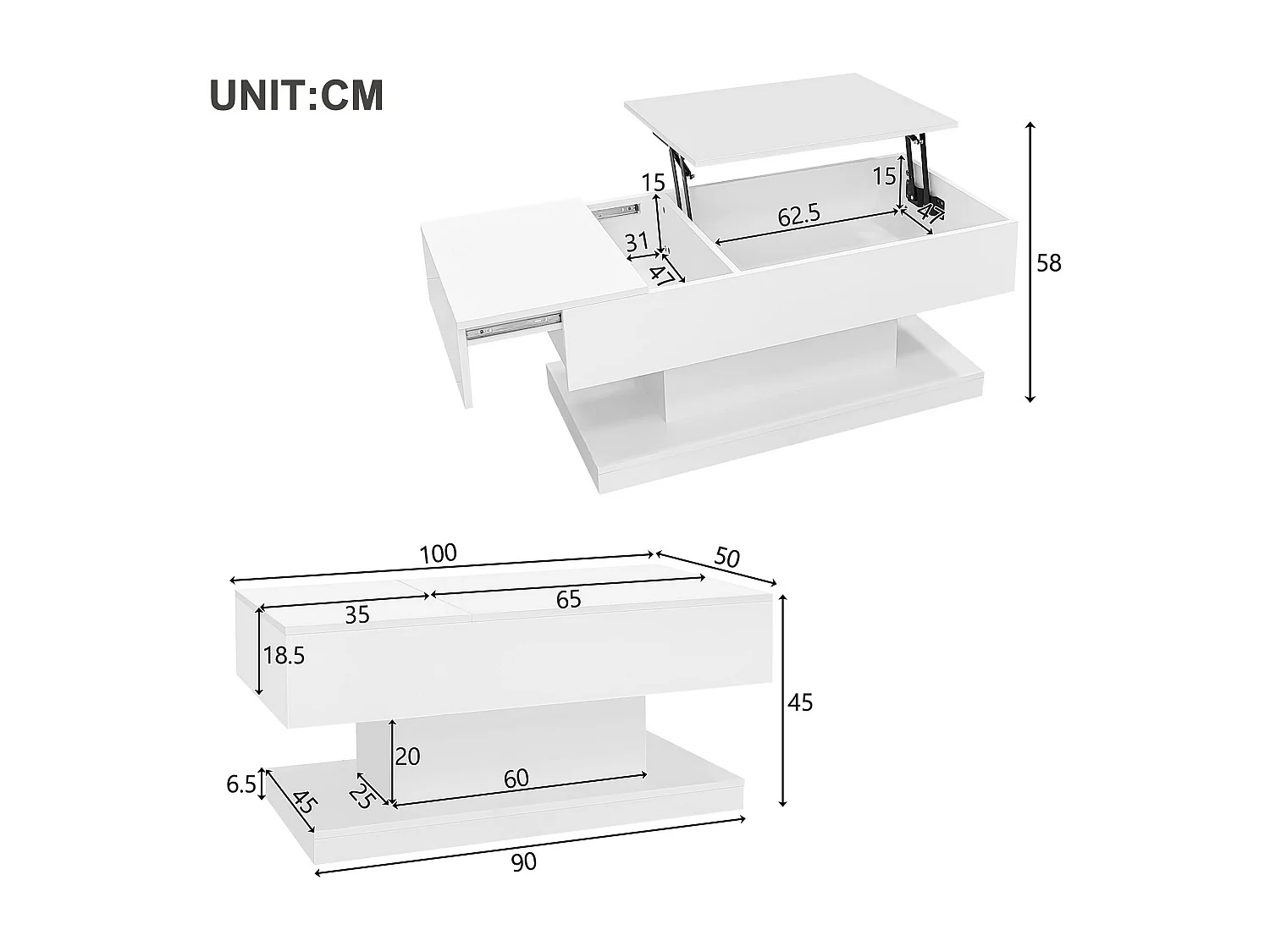 UNIT:CM

15
15
62.5
47
31
47
58

100
50
35
65
18.5
45
20
60
6.5
45
25
90