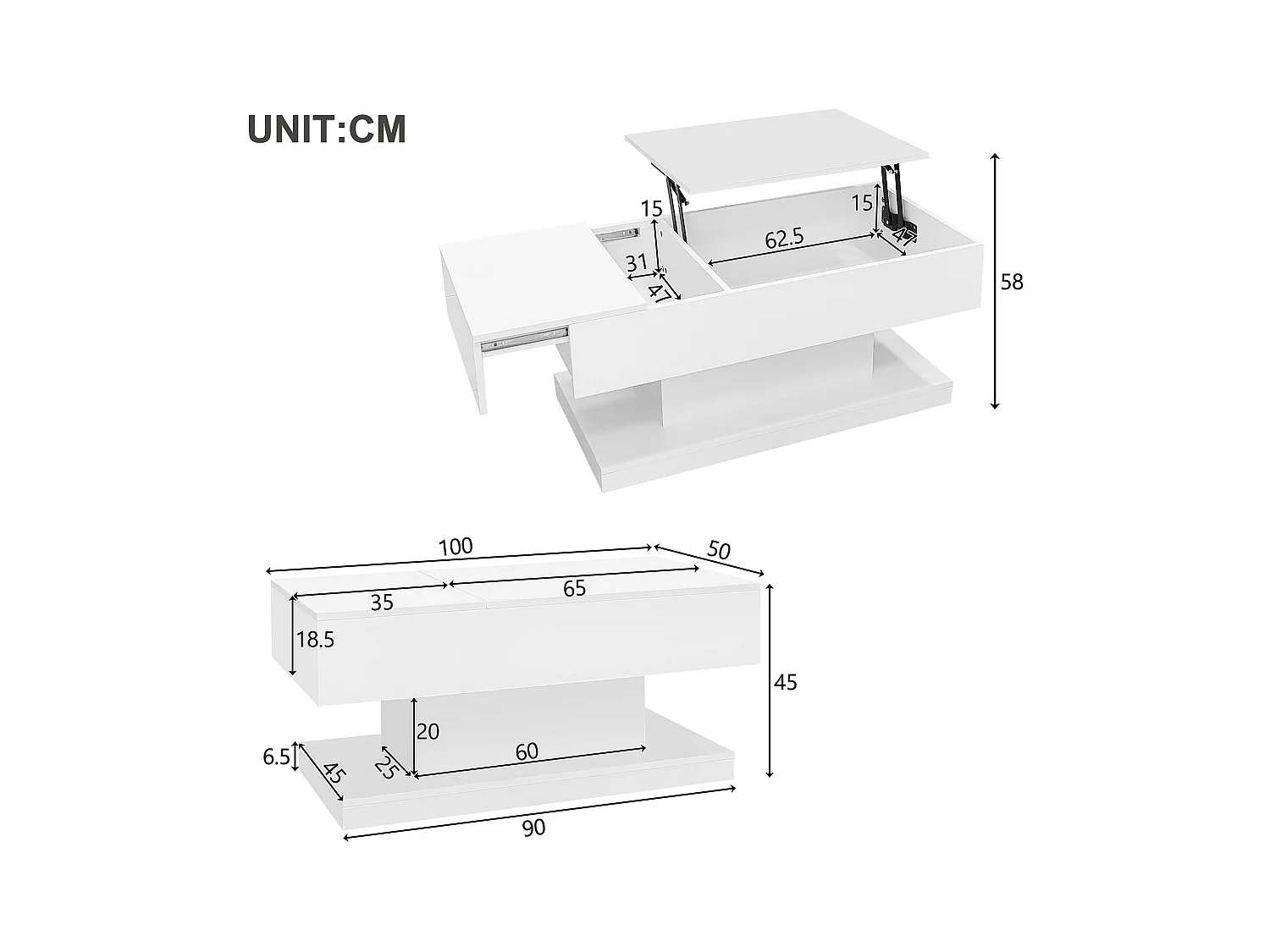 UNIT:CM

15
15
62.5
47
31
47
58

100
50
35
65
18.5
45
20
60
6.5
45
25
90