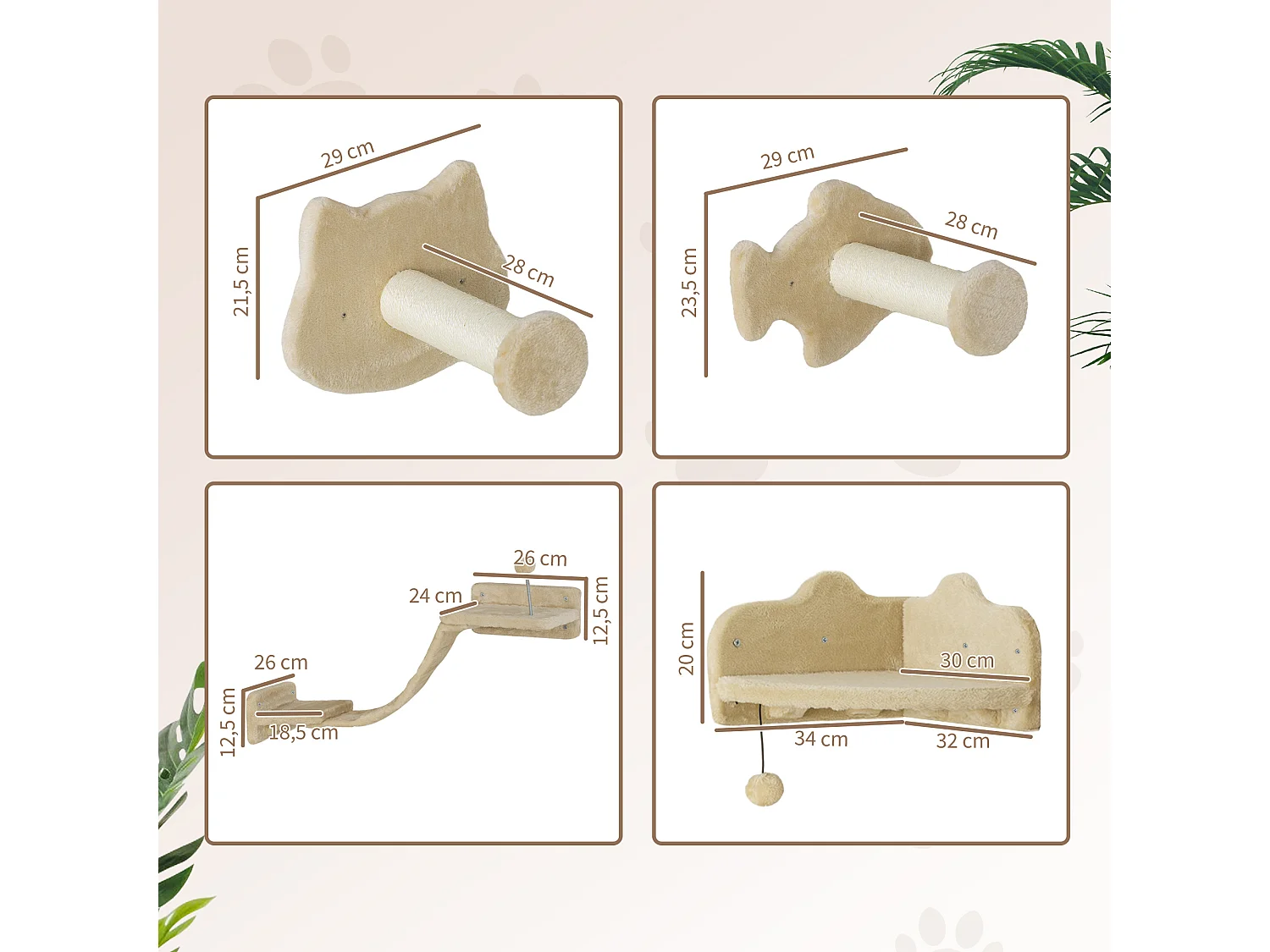 29 cm
21,5 cm
28 cm

29 cm
23,5 cm
28 cm

26 cm
24 cm
12,5 cm
26 cm
12,5 cm
18,5 cm

20 cm
30 cm
34 cm
32 cm