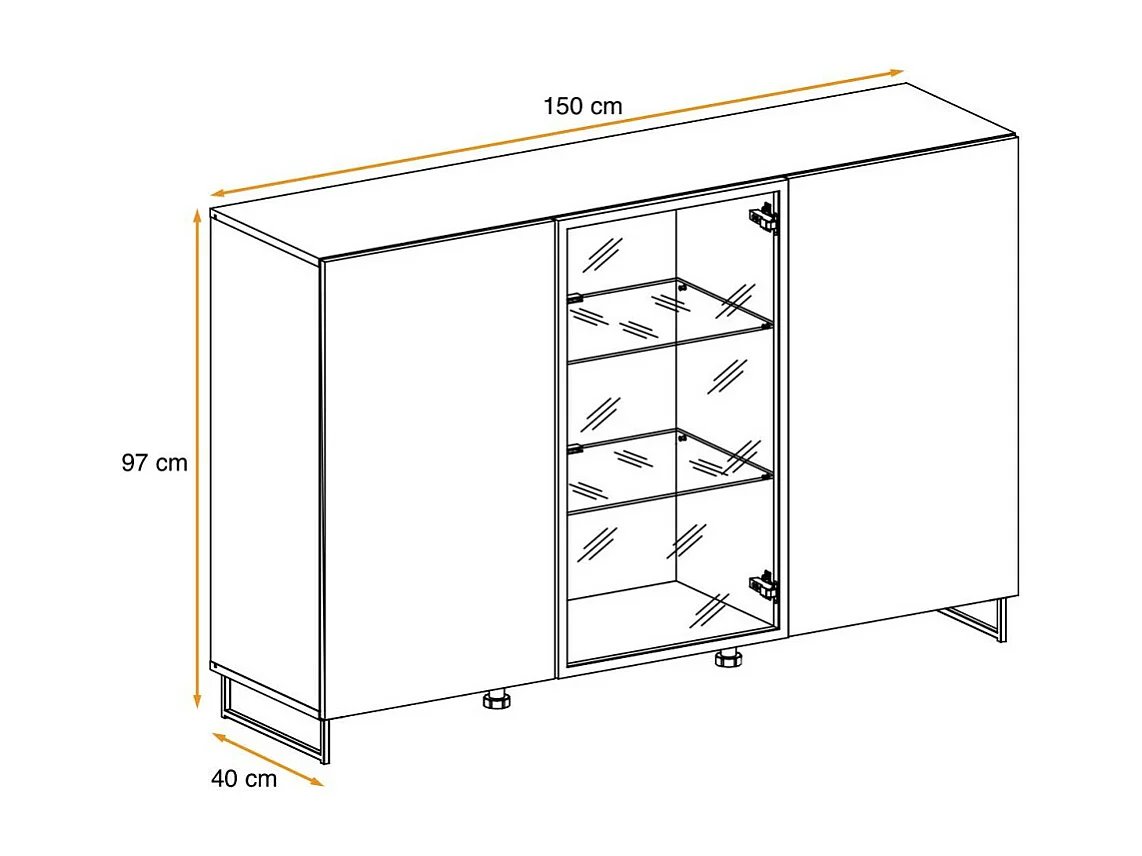 150 cm

97 cm

40 cm