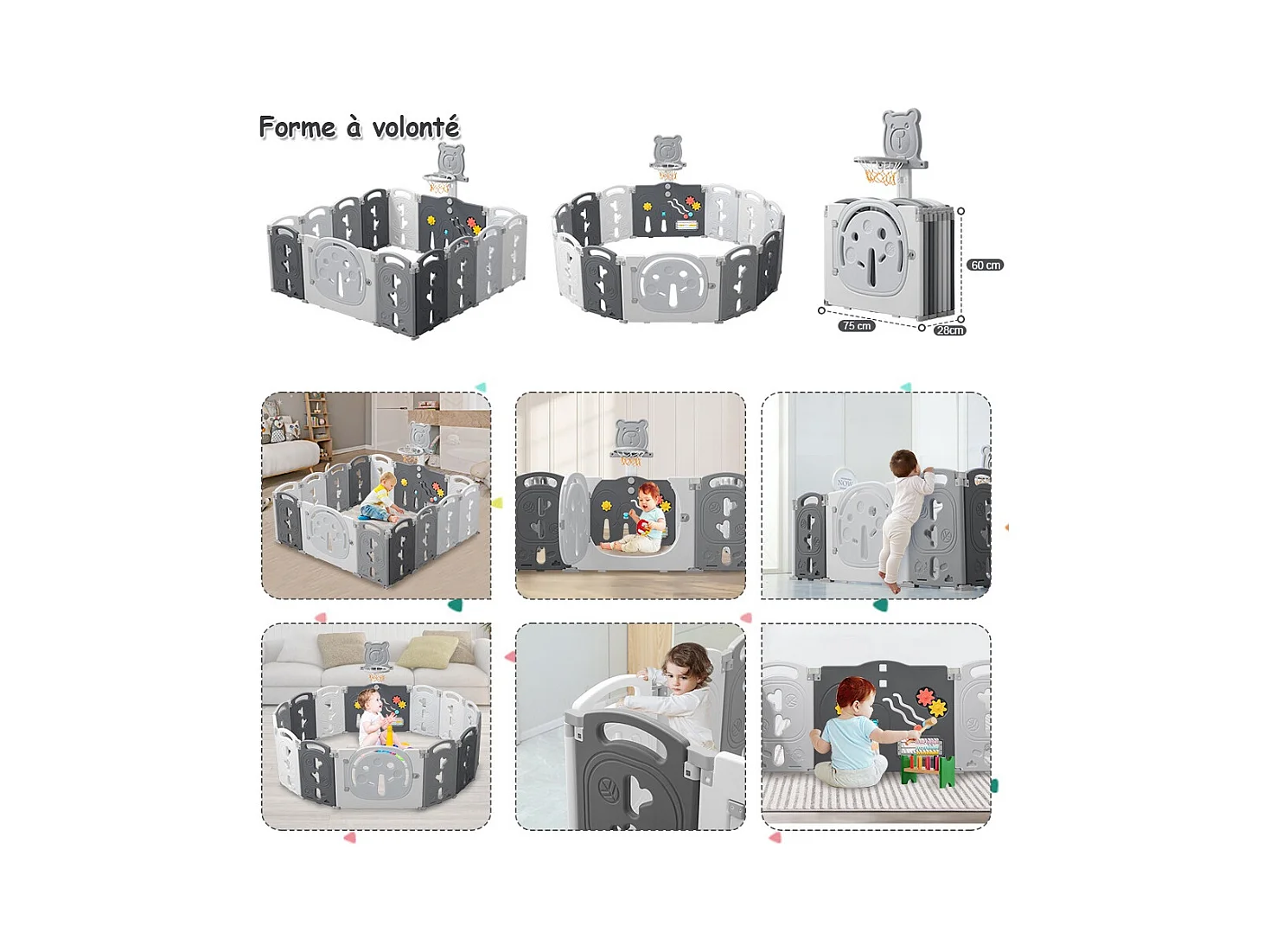 Forme à volonté

60 cm

75 cm

28cm