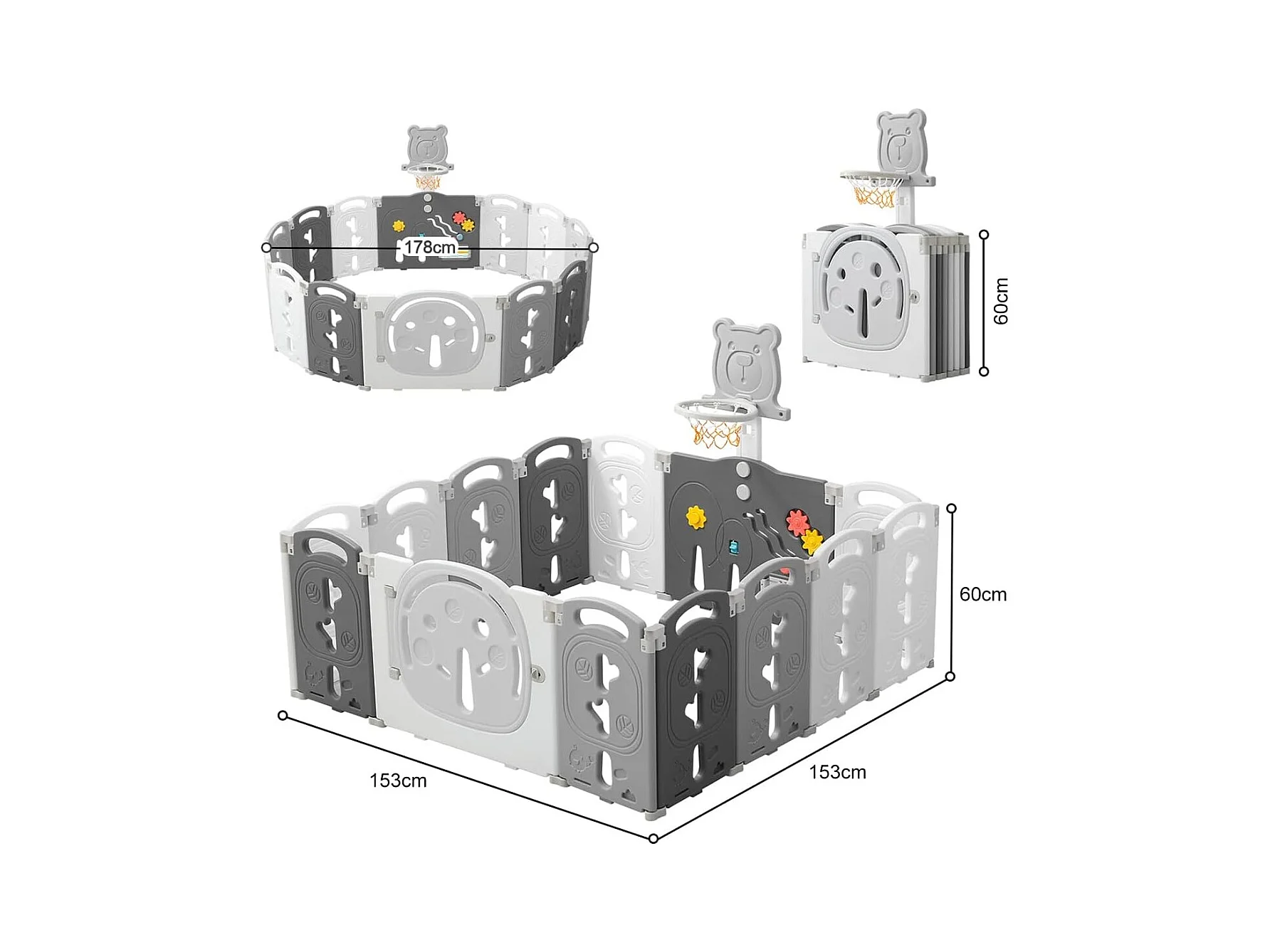 178cm

60cm

60cm

153cm

153cm