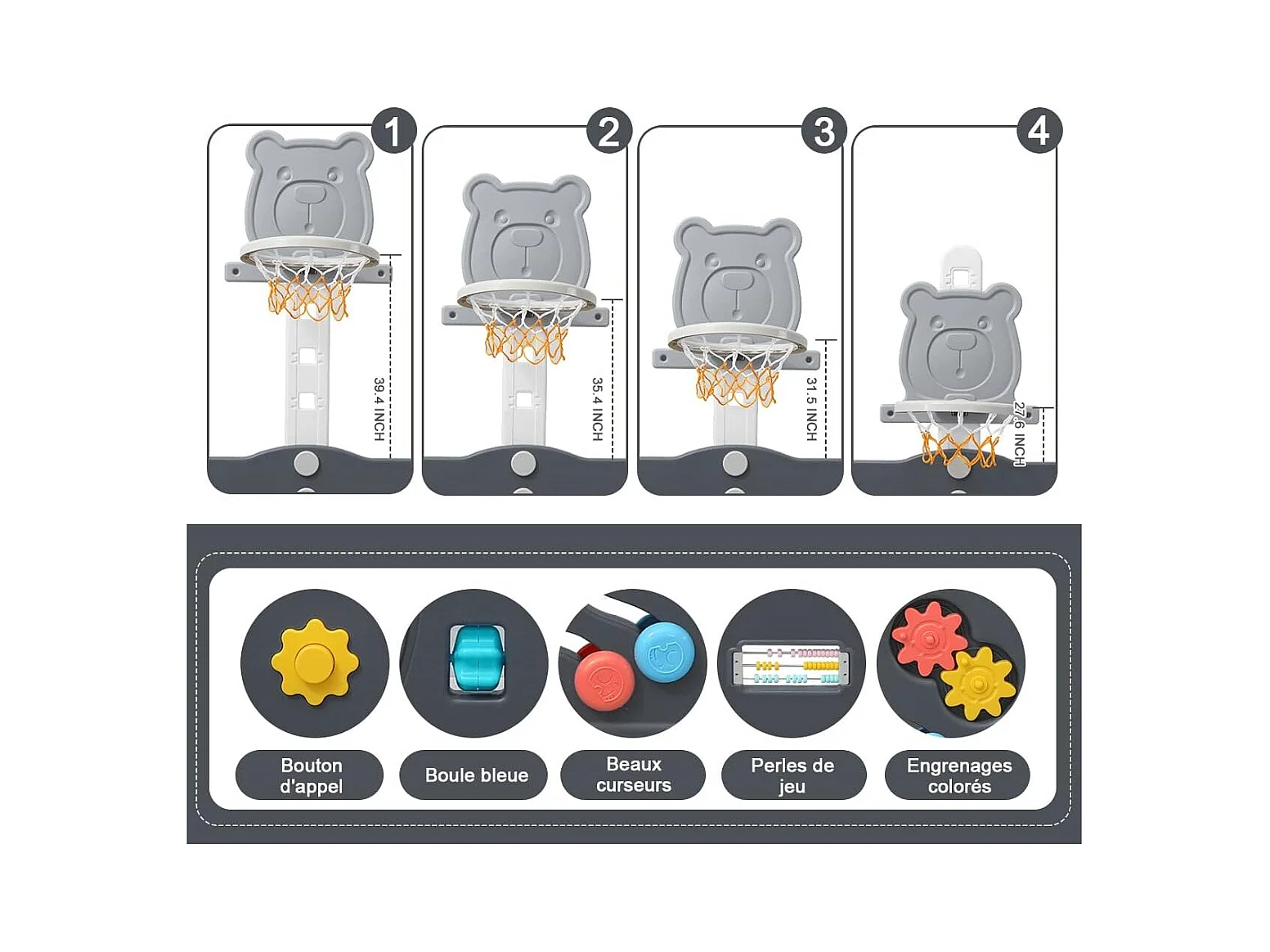 1

39.4 INCH

2

35.4 INCH

3

31.5 INCH

4

27.6 INCH

Bouton d'appel

Boule bleue

Beaux curseurs

Perles de jeu

Engrenages colorés