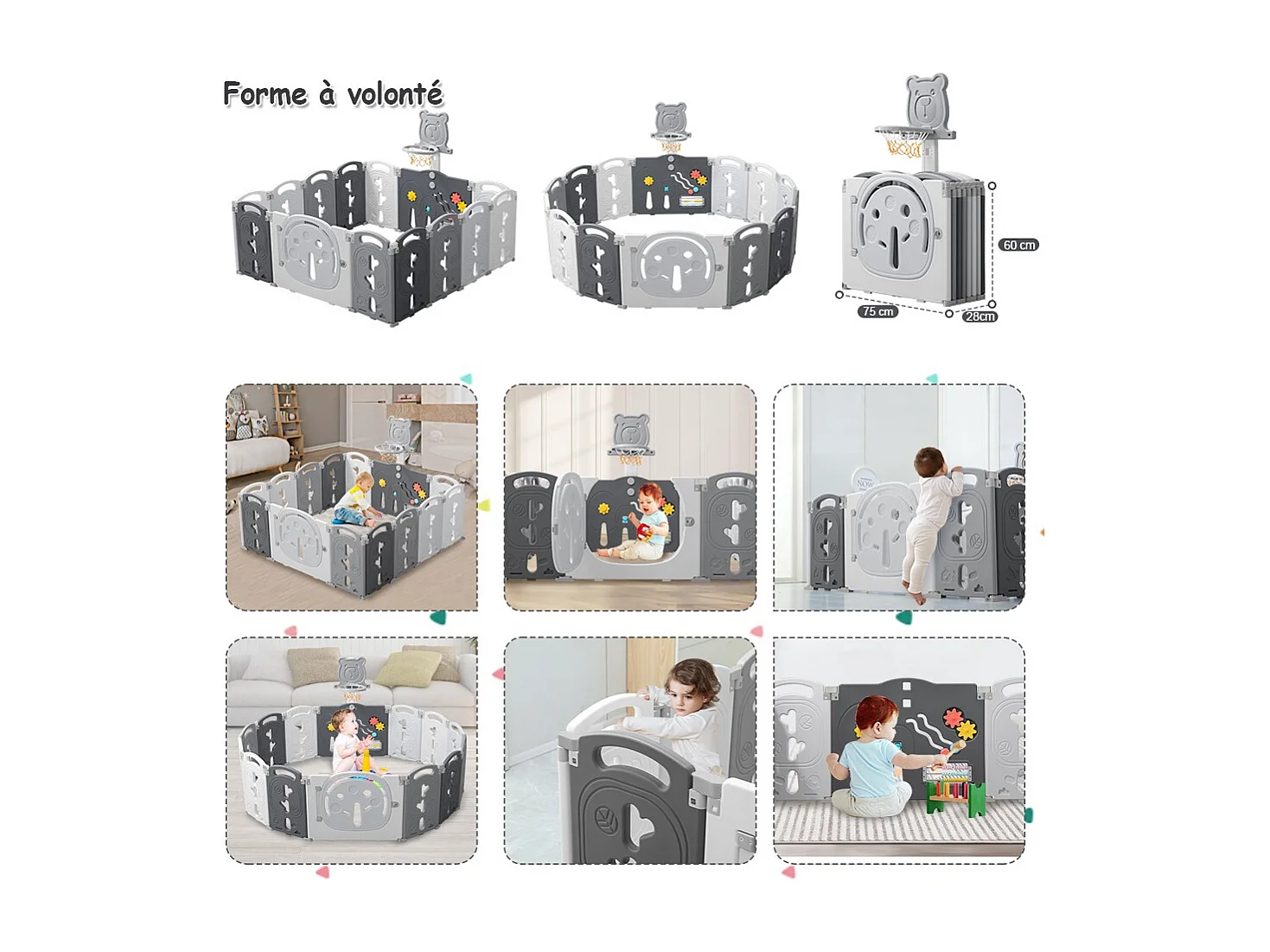 Forme à volonté

60 cm
75 cm
28cm