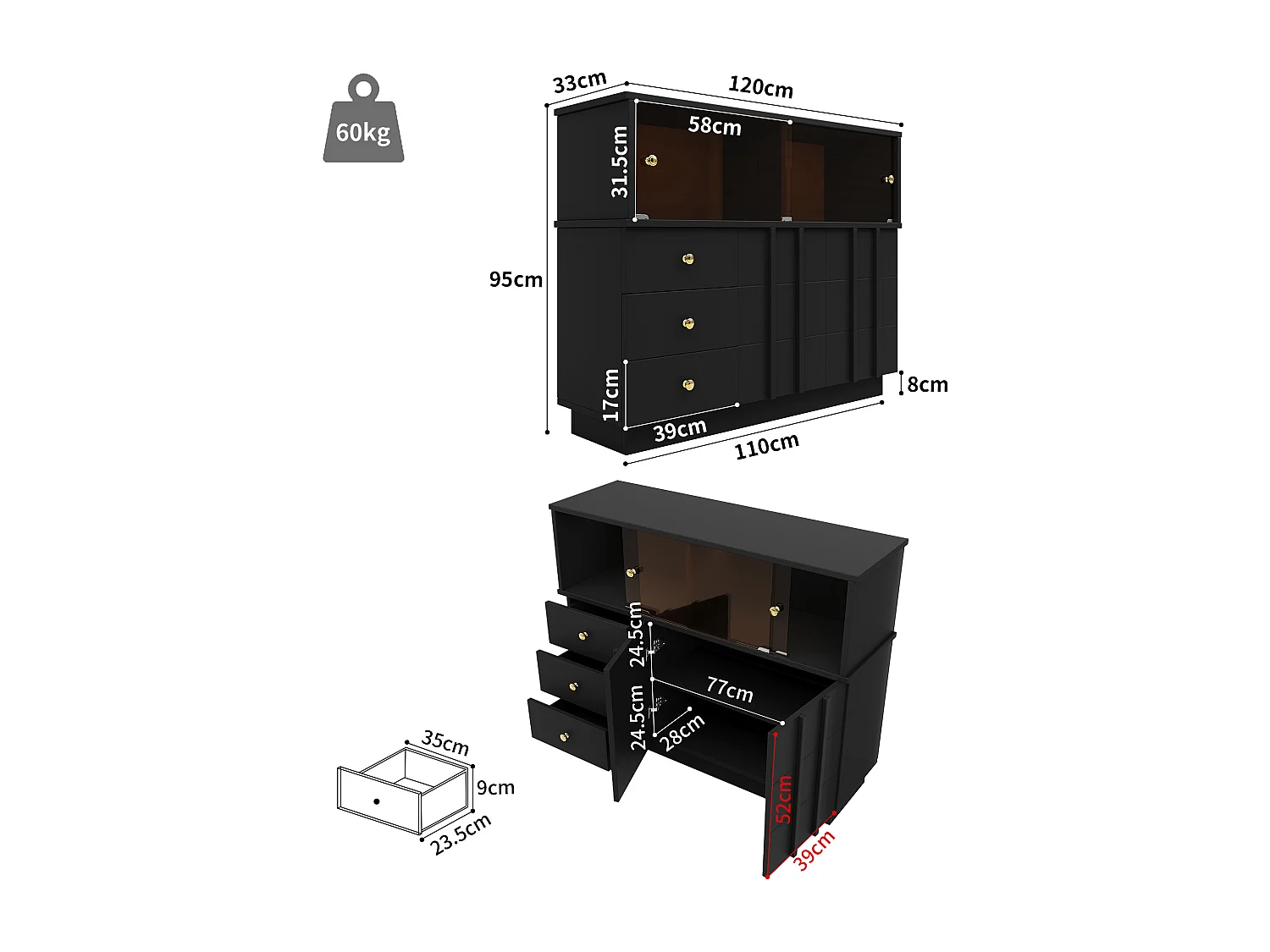 60kg

33cm
120cm
58cm
31.5cm
95cm
17cm
39cm
110cm
8cm

24.5cm
77cm
24.5cm
28cm
52cm
39cm

35cm
9cm
23.5cm