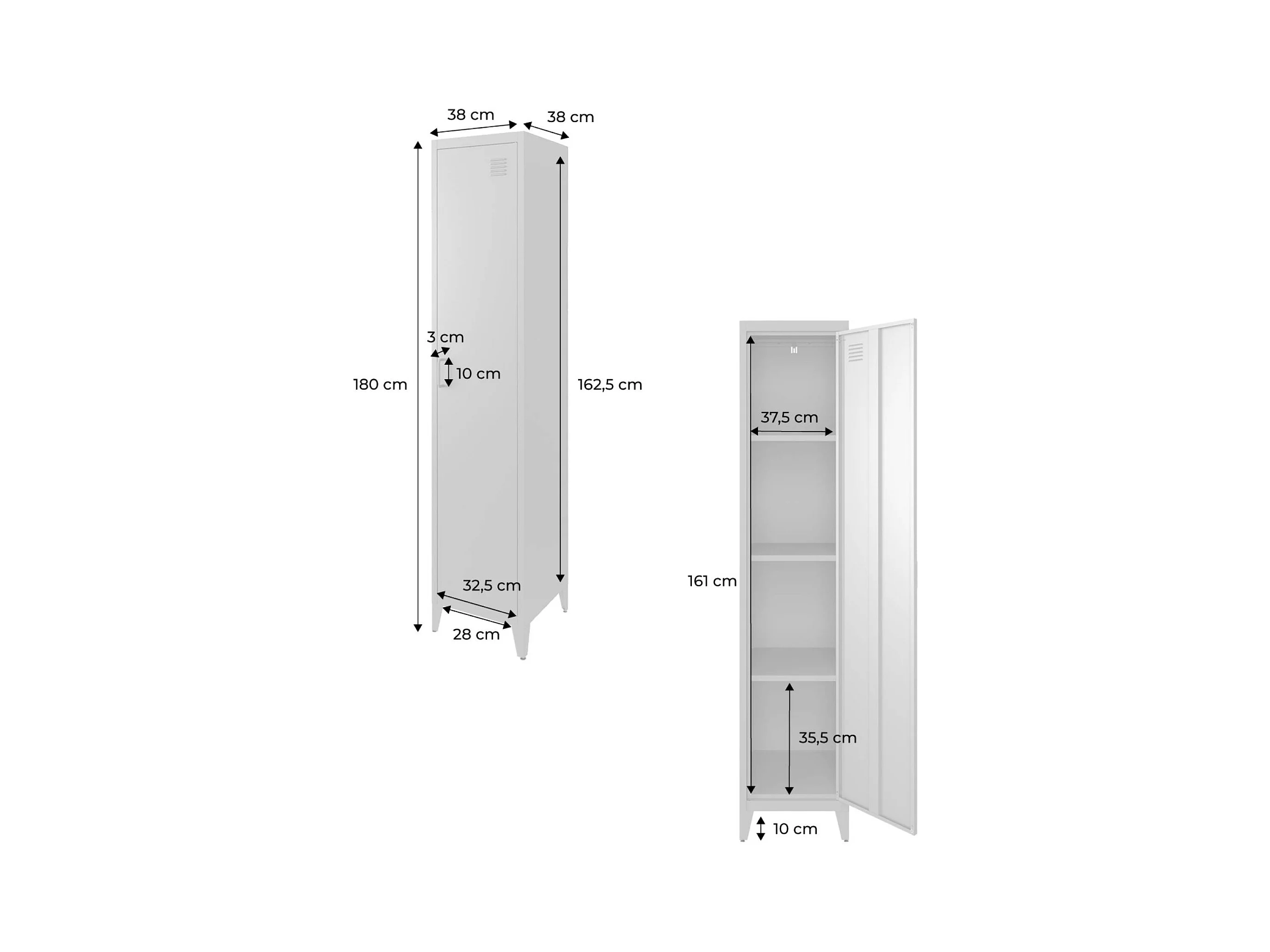 38 cm
38 cm
3 cm
10 cm
180 cm
162,5 cm
32,5 cm
28 cm

37,5 cm
161 cm
35,5 cm
10 cm