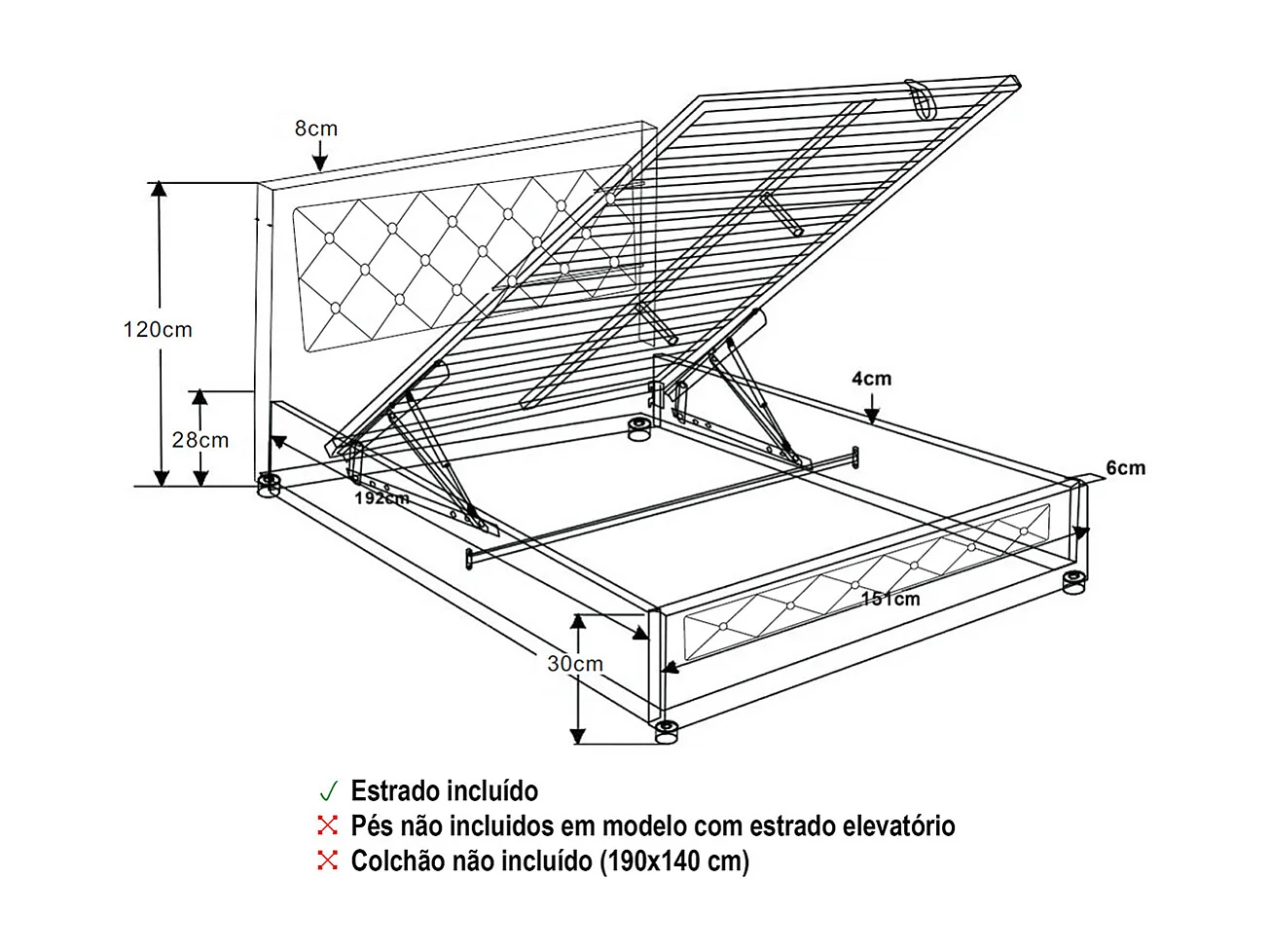 8cm

120cm

28cm

4cm

6cm

192cm

151cm

30cm

✓ Estrado incluído
✗ Pés não incluidos em modelo com estrado elevatório
✗ Colchão não incluído (190x140 cm)